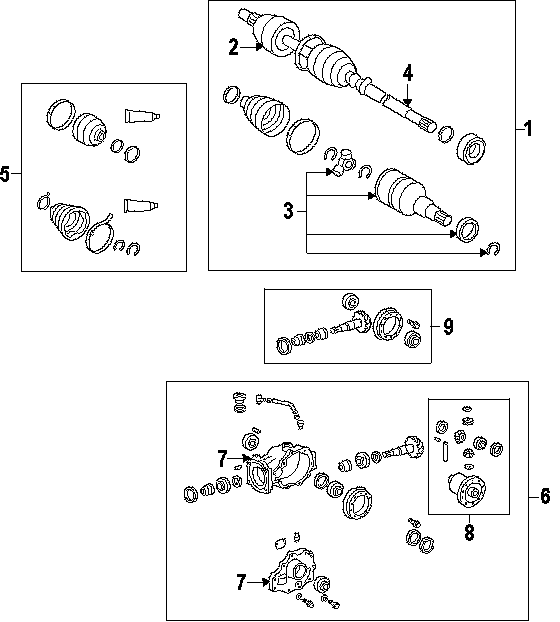 2
4
1
5
3
9
7
6
8
7