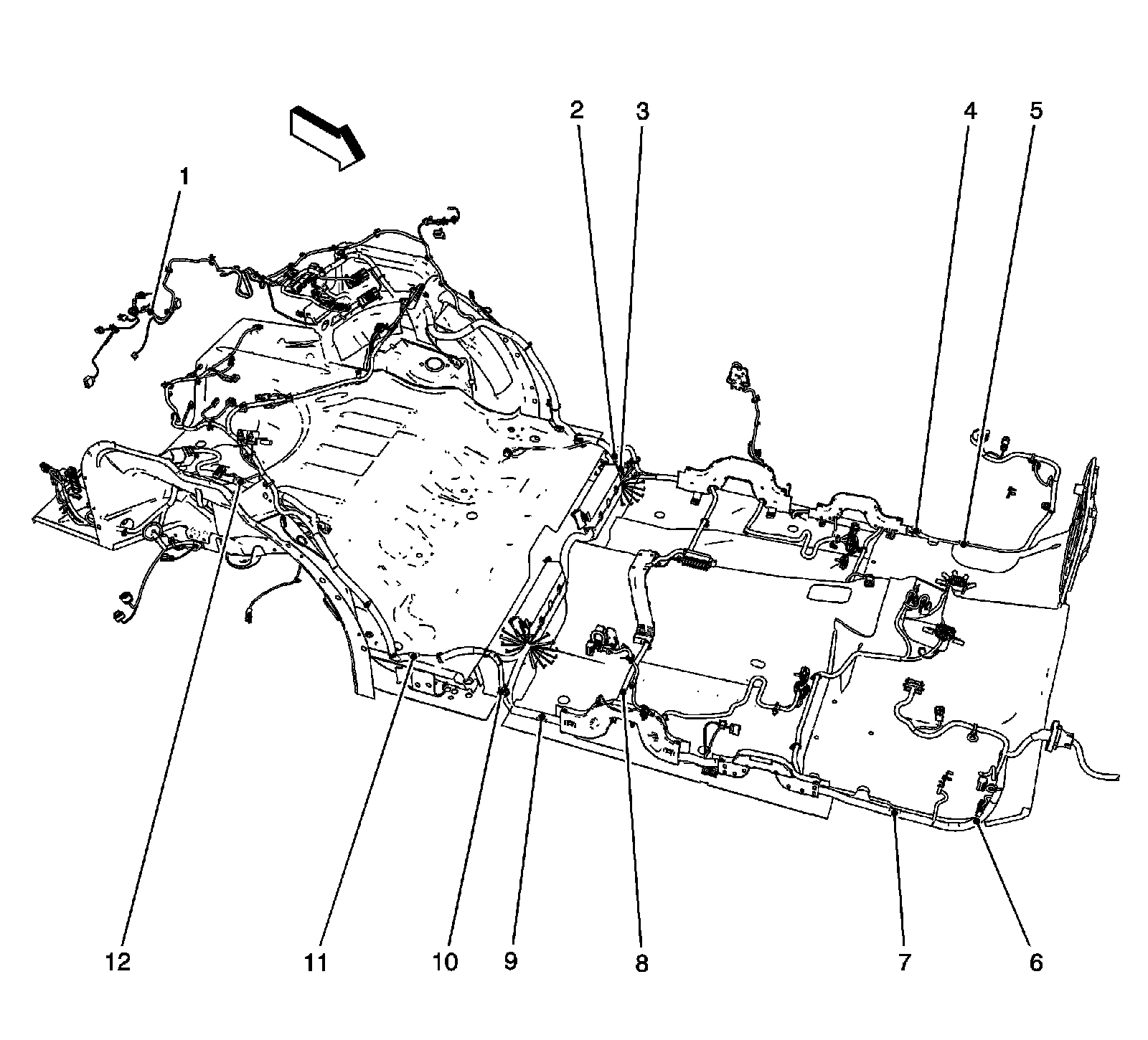 1
2
3
4
5
12
11
10
9
8
7
6