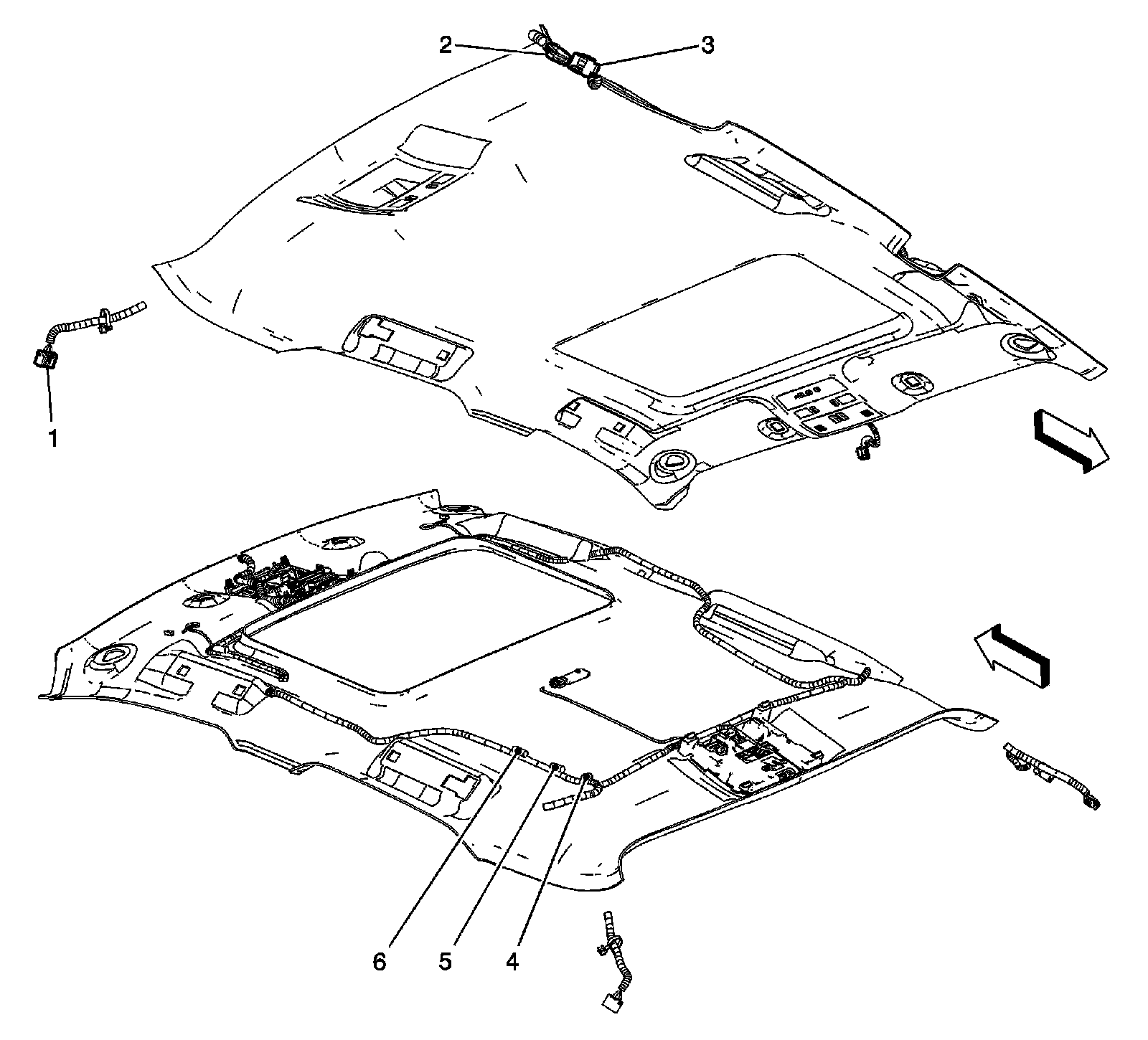 2
3
1
6
5
4