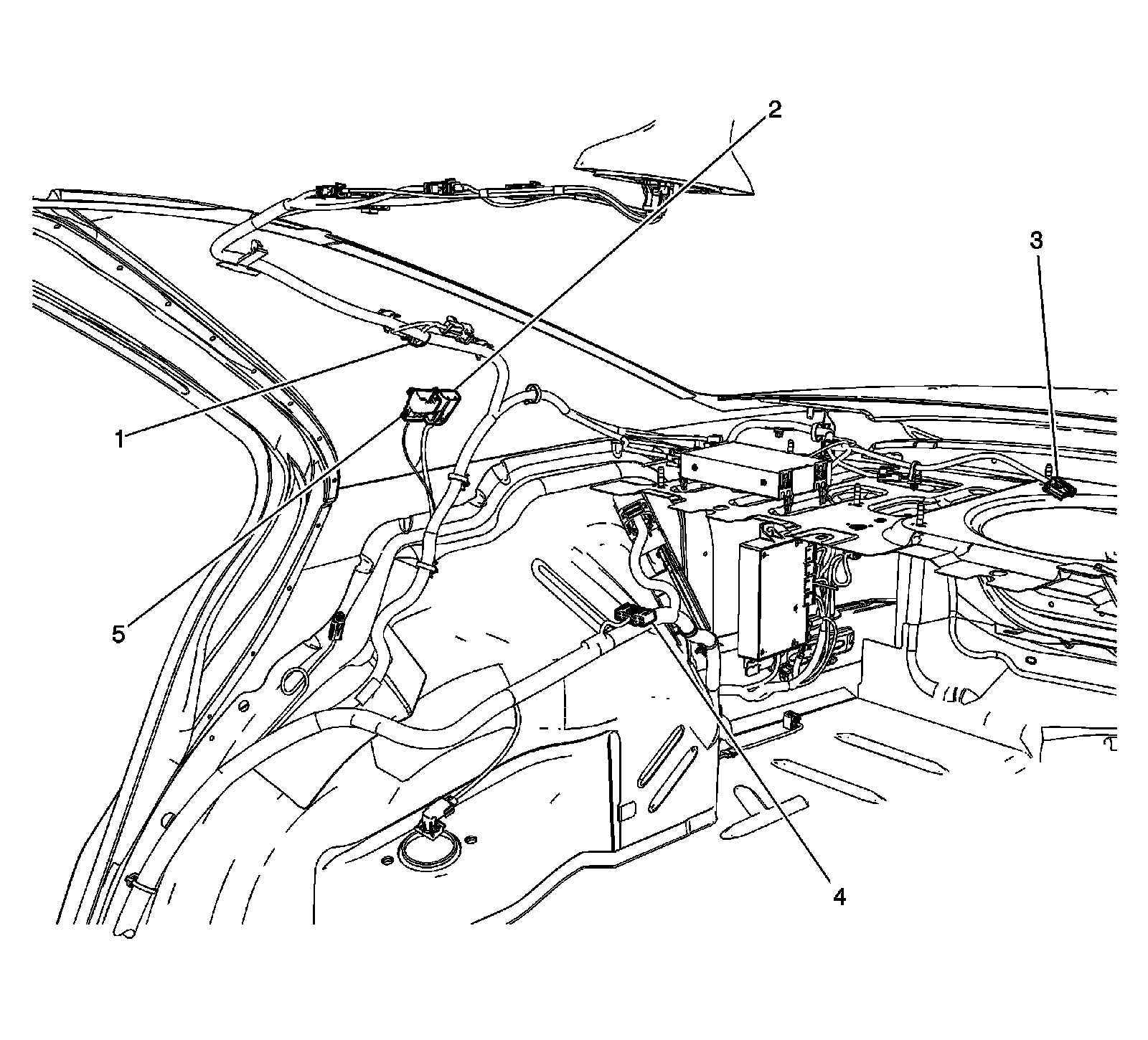 2
3
1
5
4