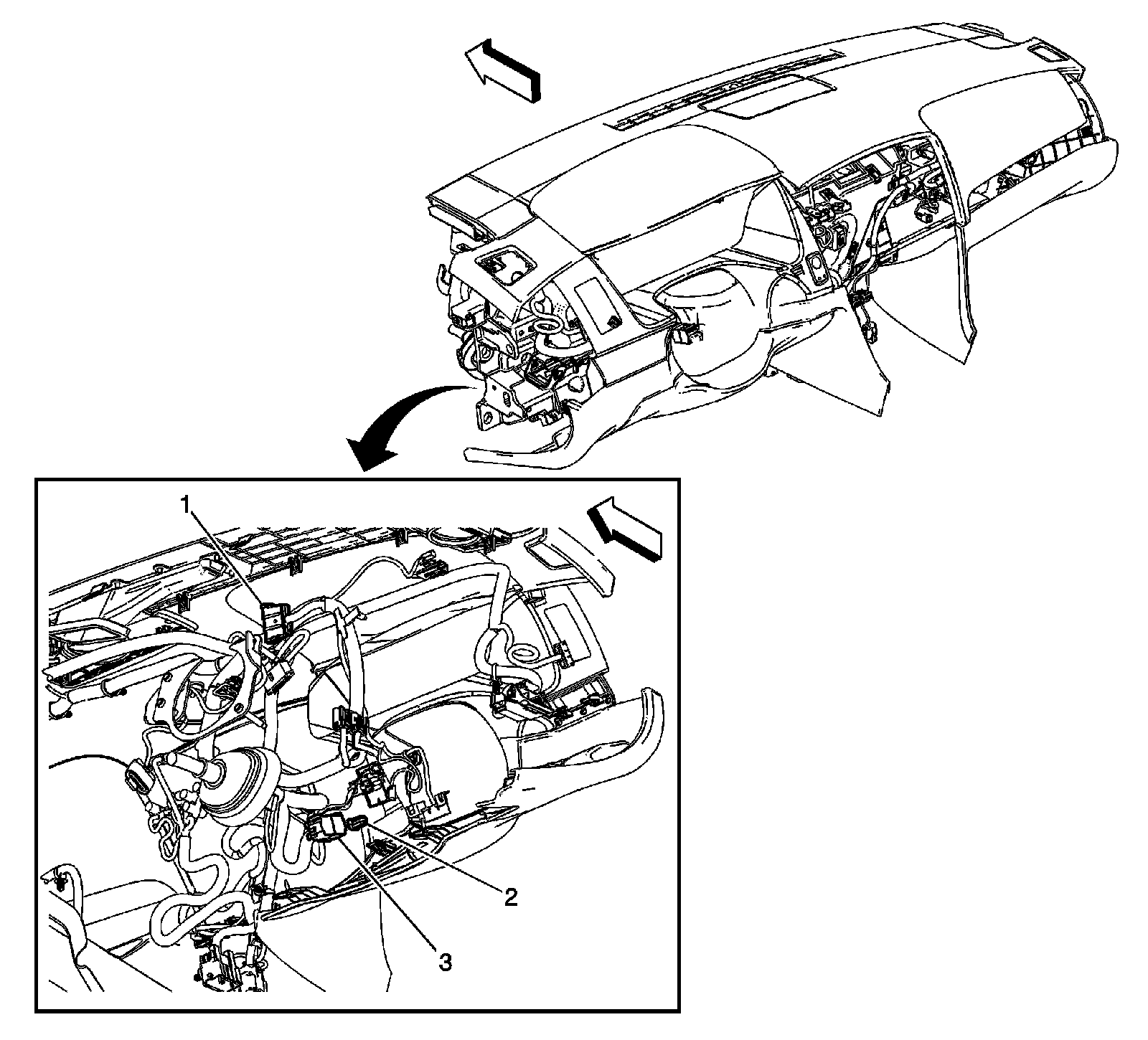 1

2

3