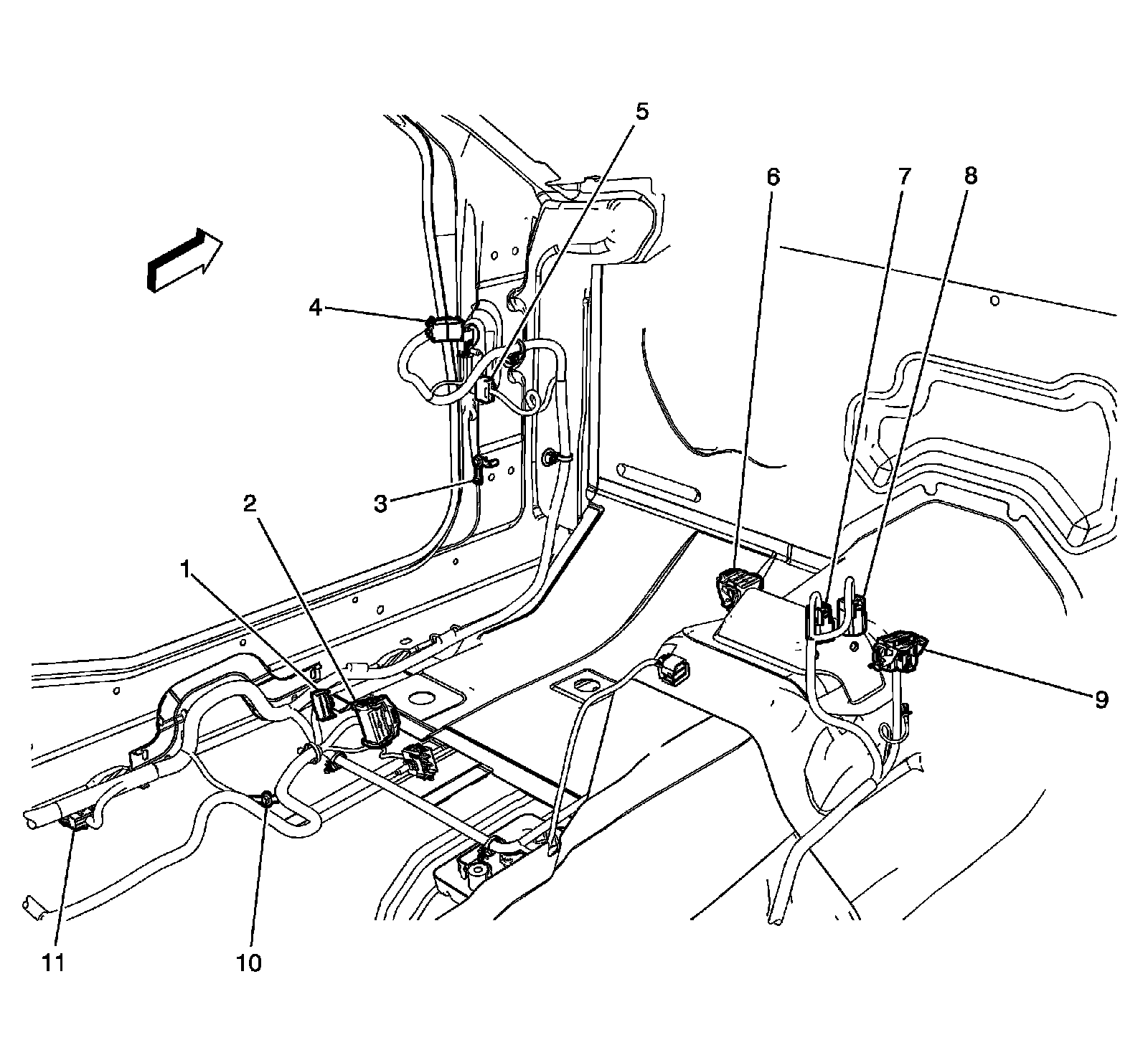 5
6
7
8
4
3
2
1
9
11
10