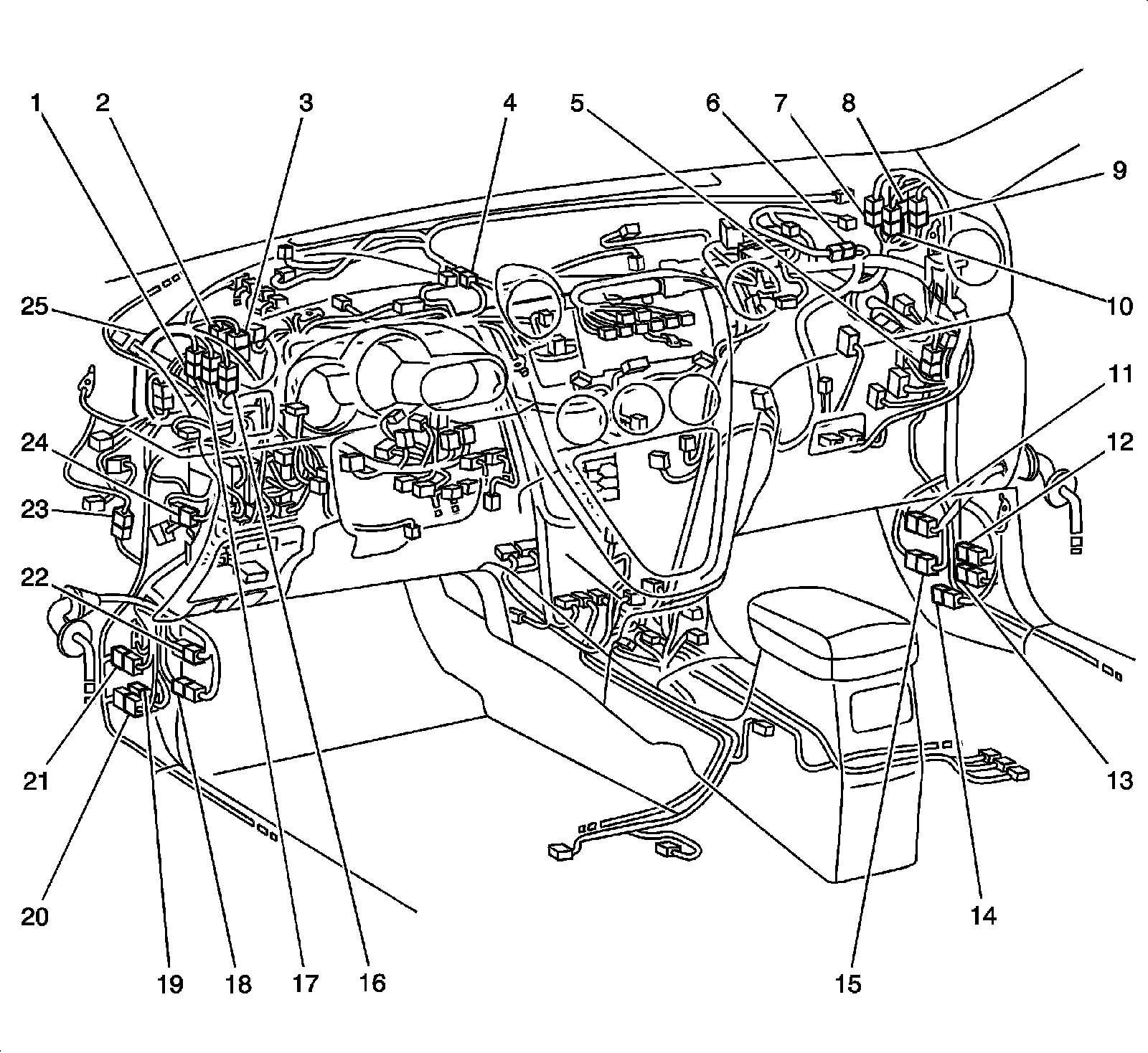 1 2 3 4 5 6 7 8 9 10 25 11 24 12 23 22 21 13 20 14 19 18 17 16 15