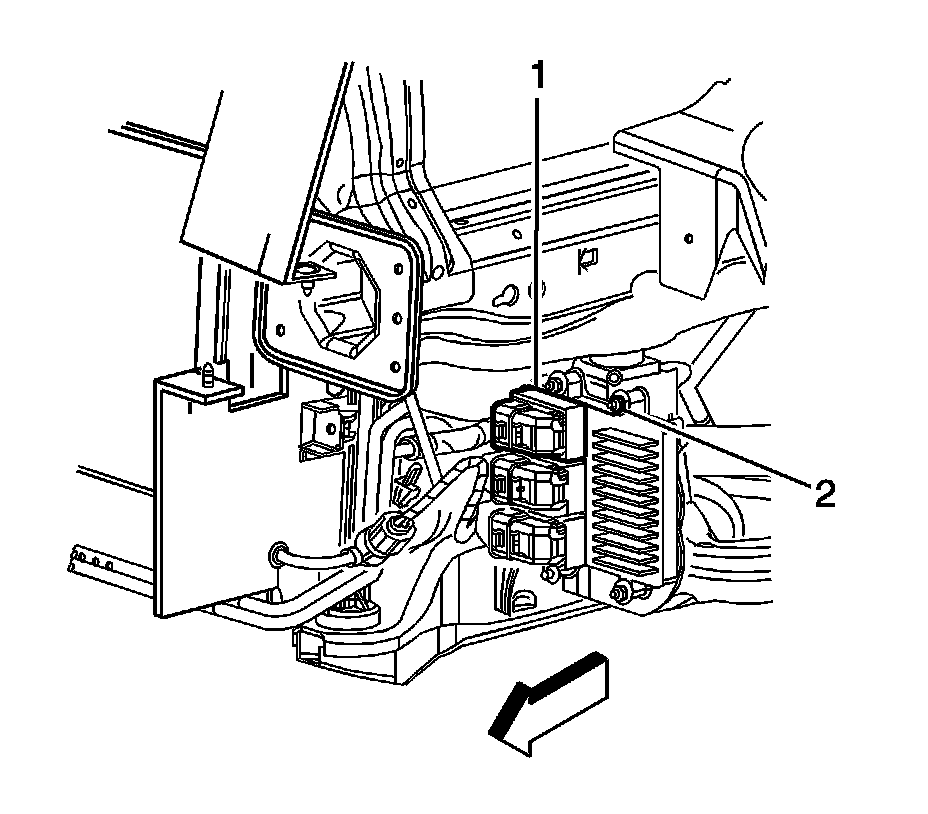 1
2