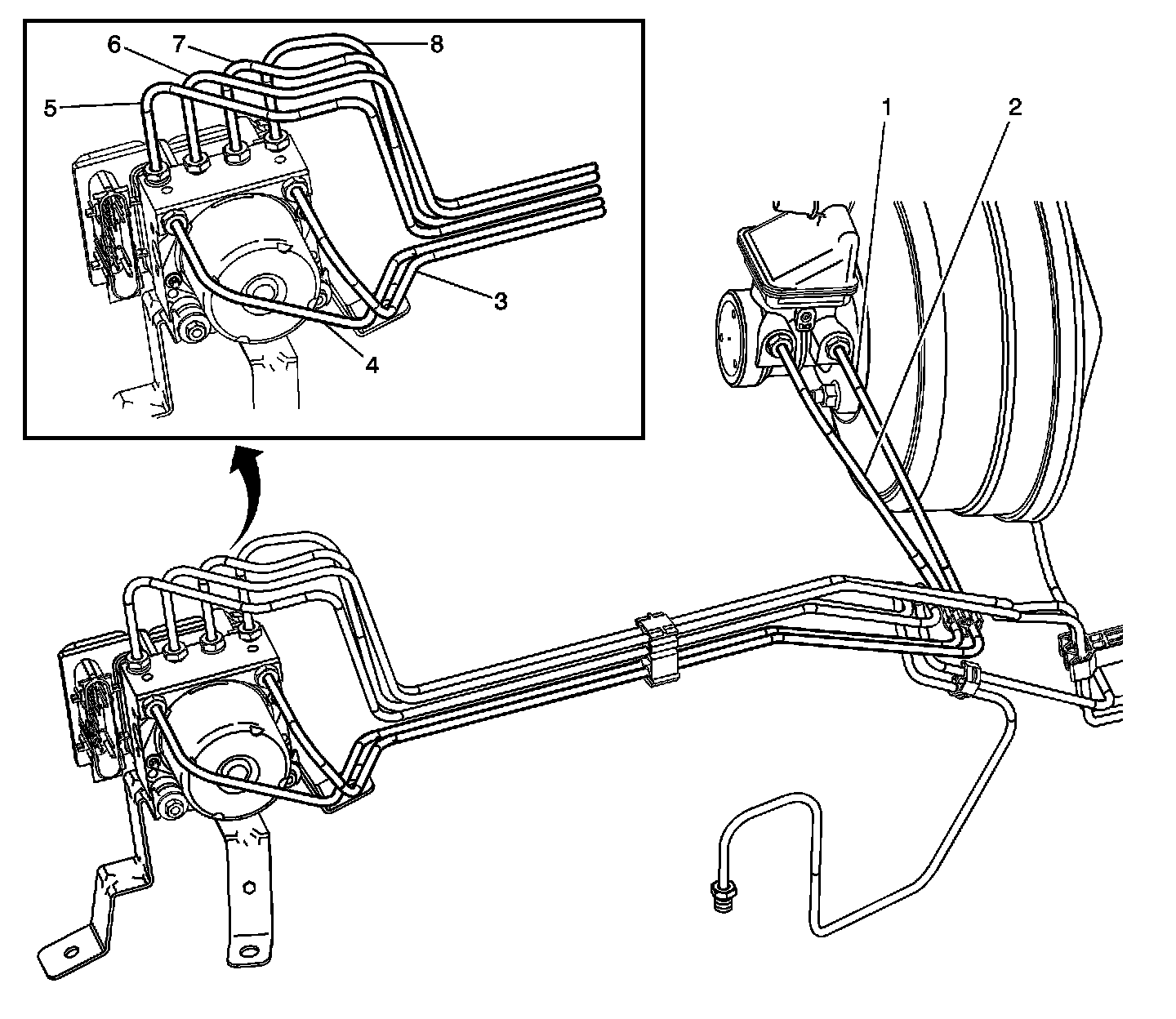 6
7
8
5
1
2
3
4