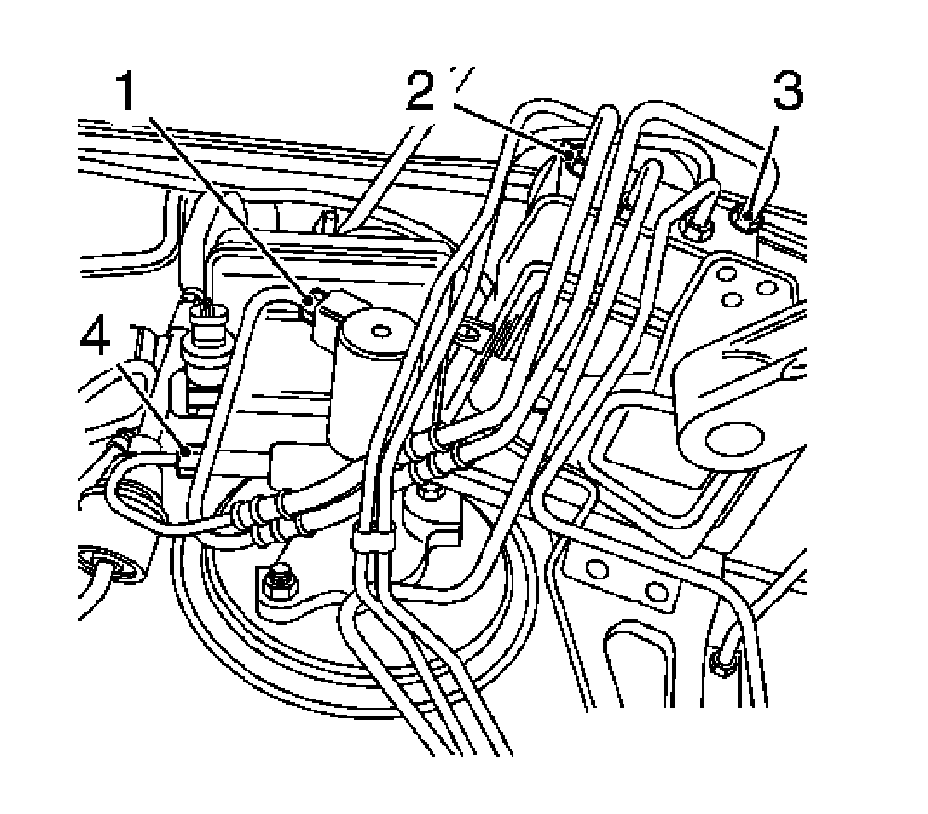 1
2
3
4