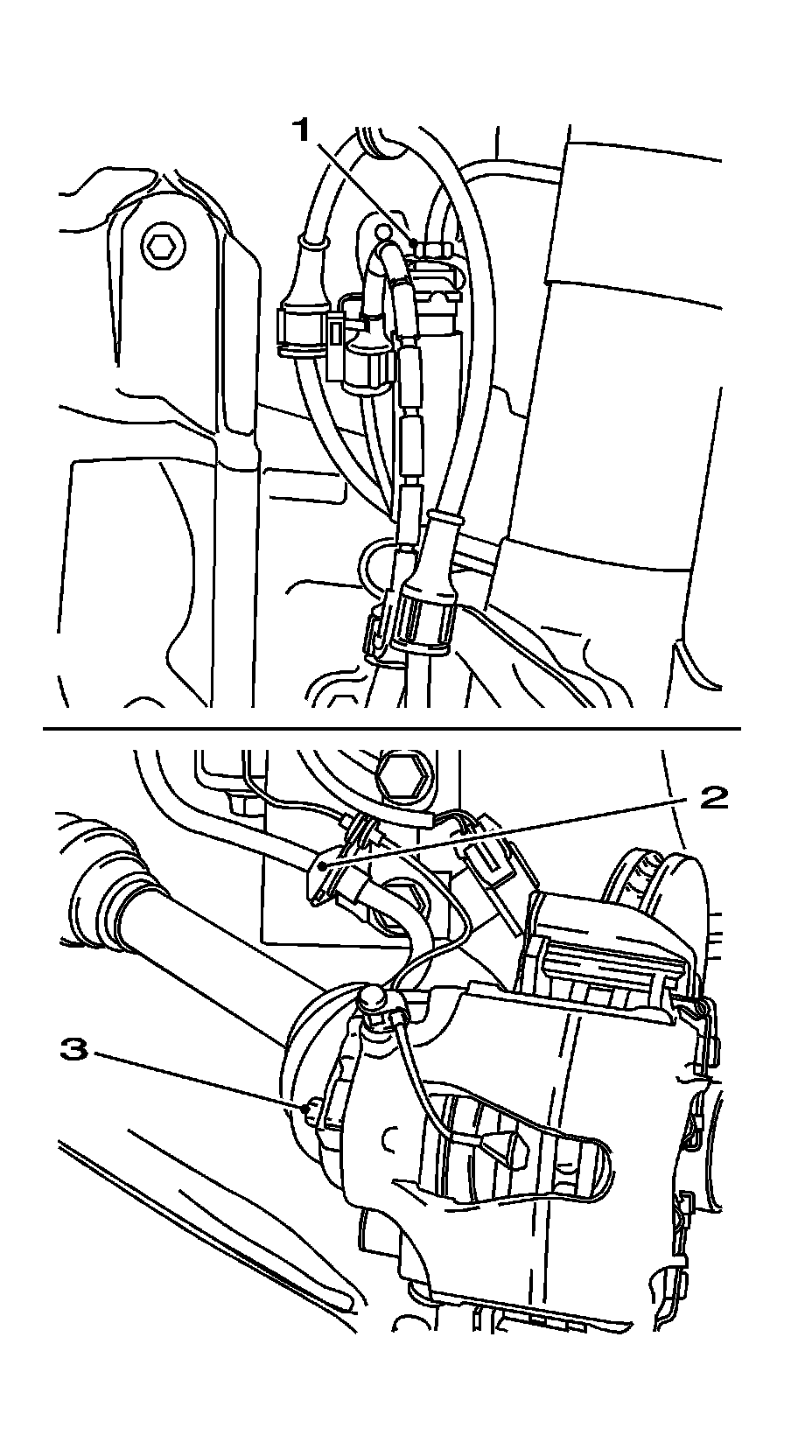 1
2
3