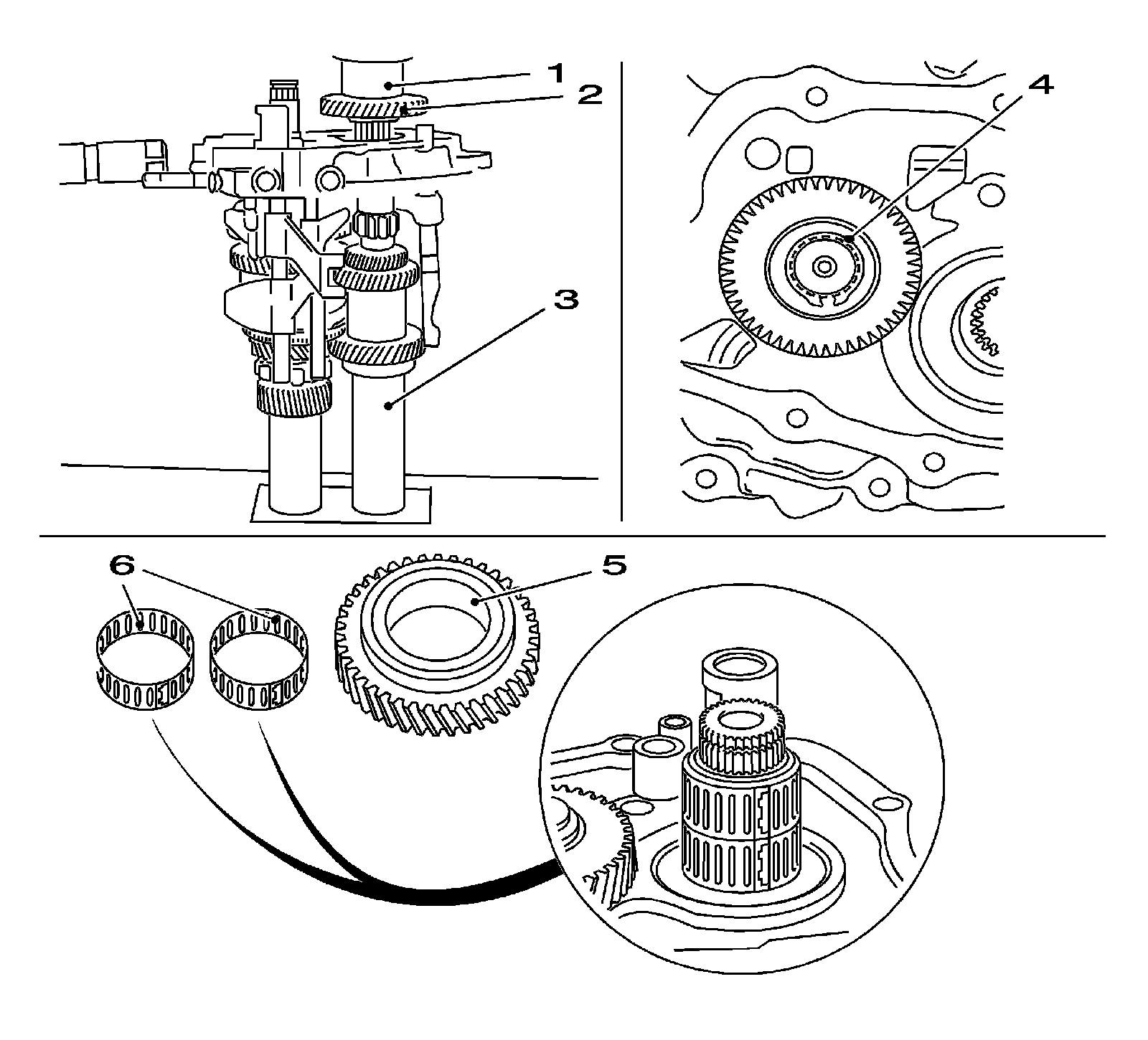 1
2
3
4
6
5