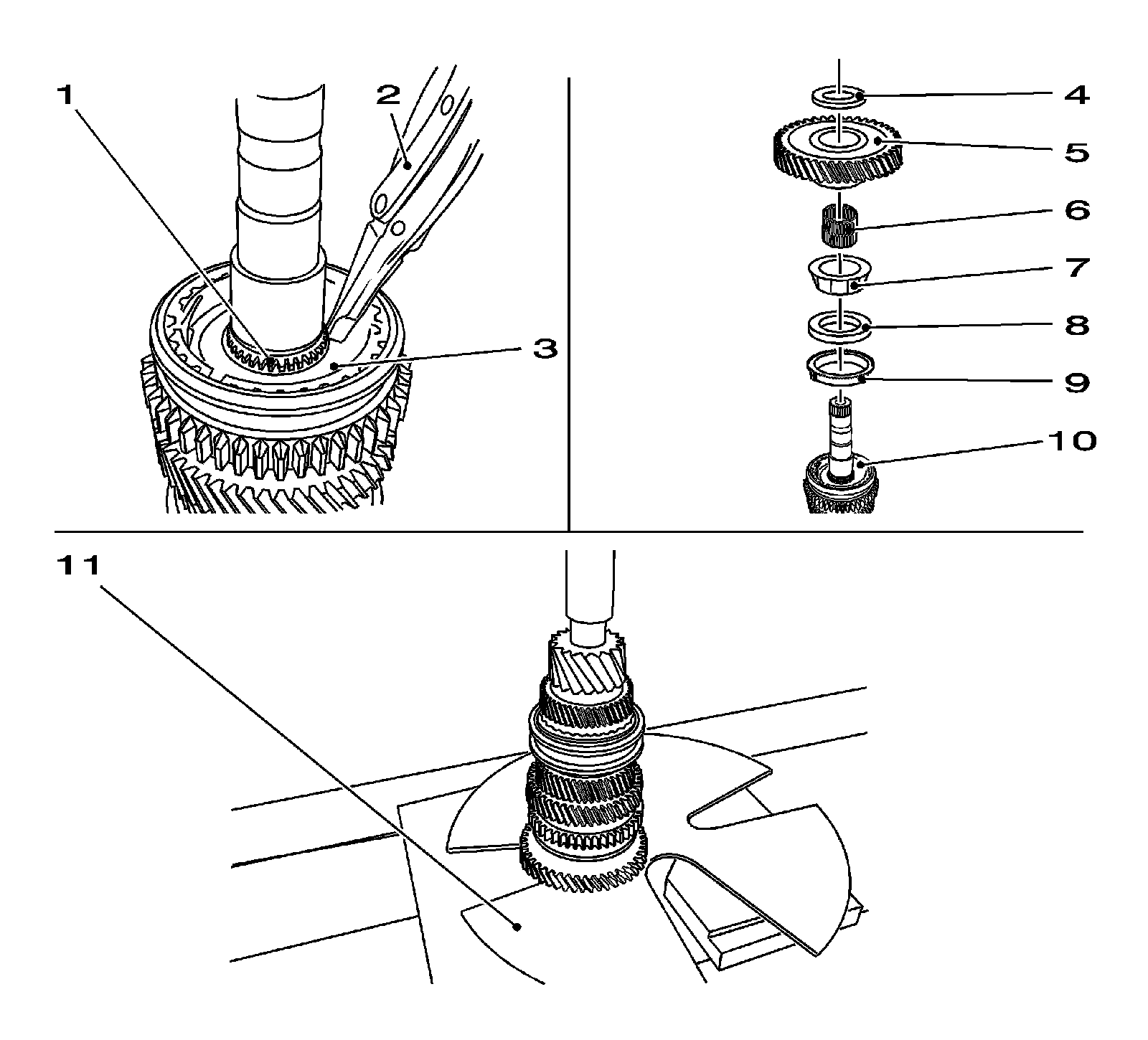 1
2
3
4
5
6
7
8
9
10
11