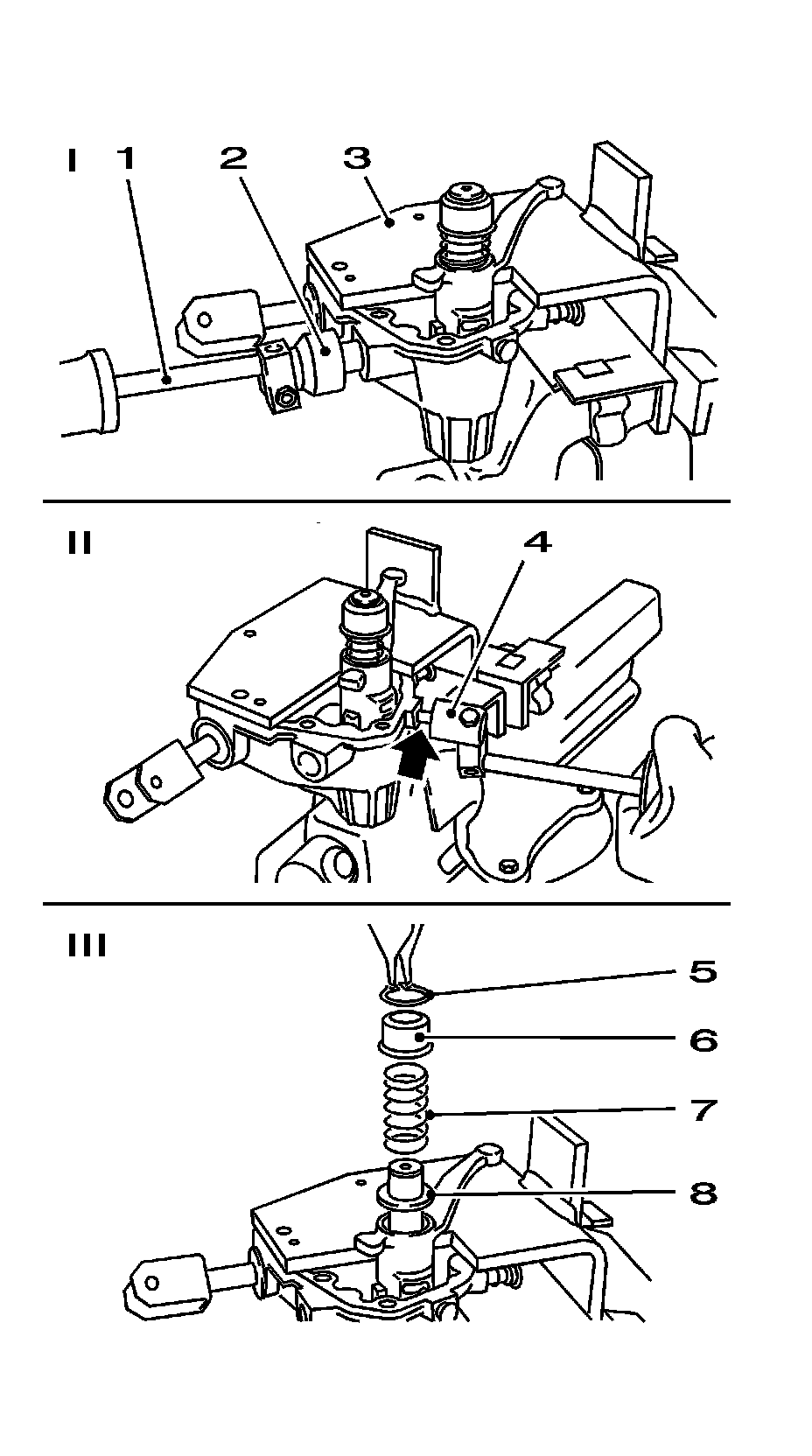 I 1 2 3

II 4

III 5 6 7 8