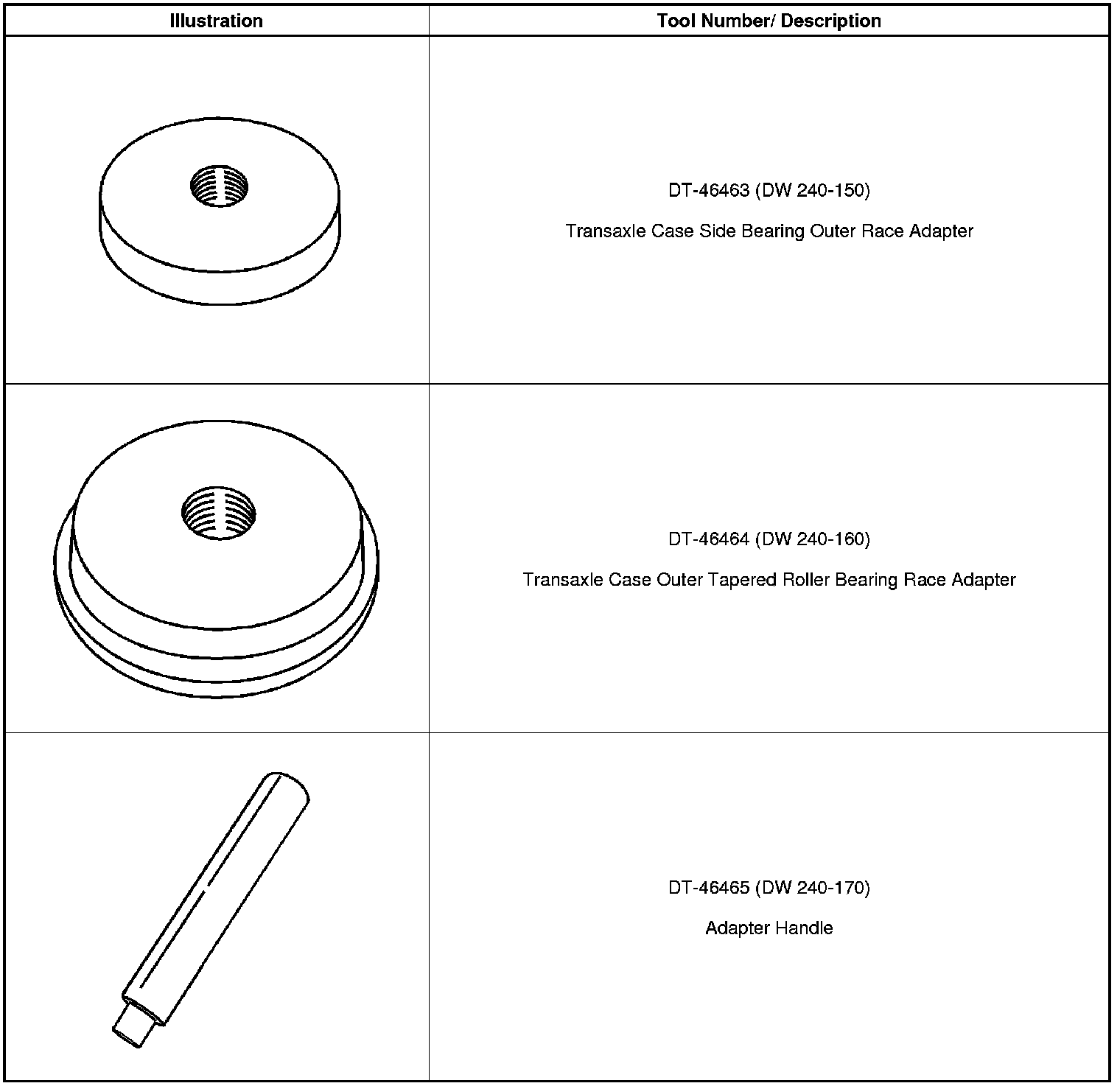 | Illustration | Tool Number/ Description |
|---|---|
| | DT-46463 (DW 240-150) Transaxle Case Side Bearing Outer Race Adapter |
| | DT-46464 (DW 240-160) Transaxle Case Outer Tapered Roller Bearing Race Adapter |
| | DT-46465 (DW 240-170) Adapter Handle |