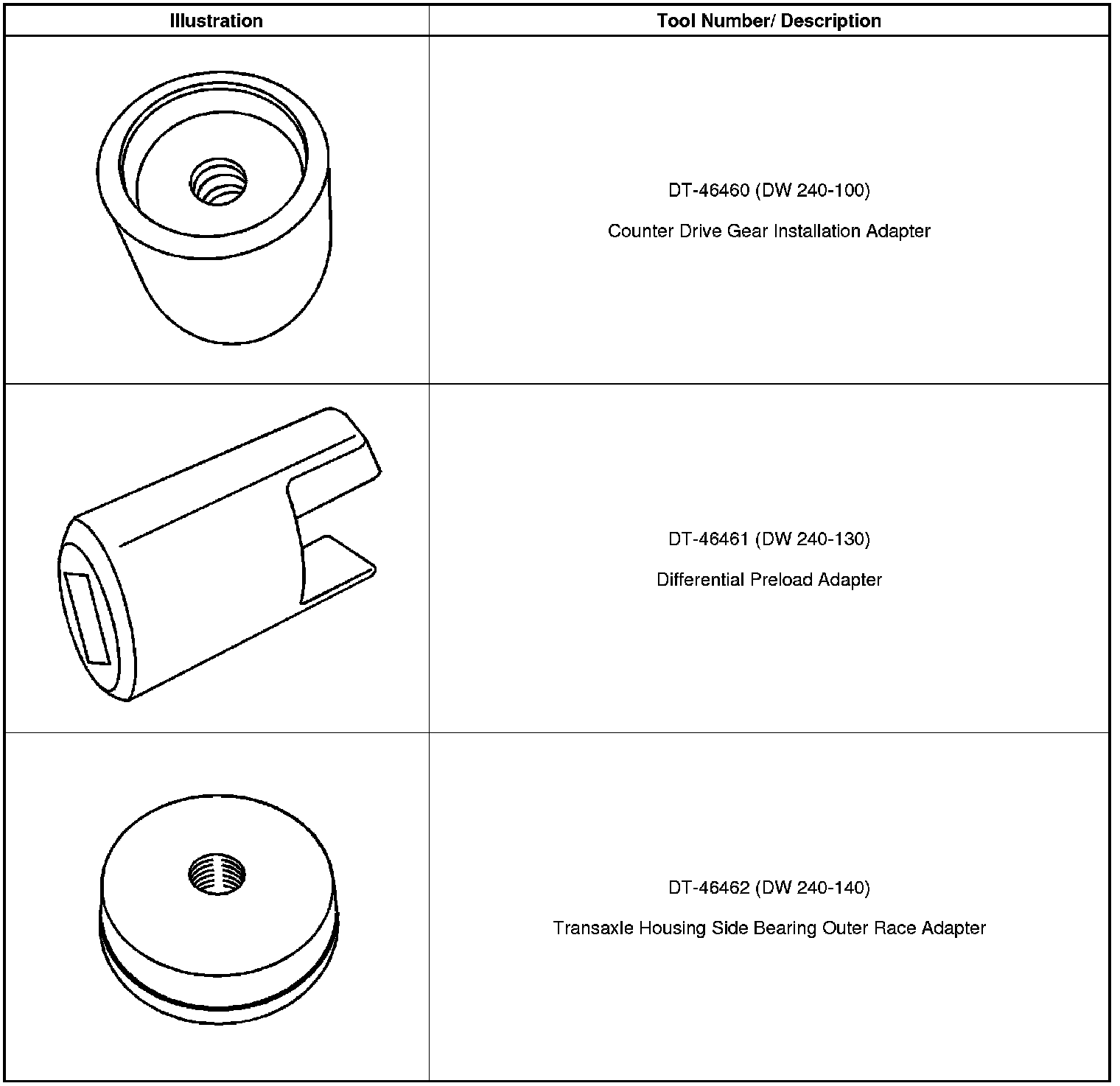 | Illustration | Tool Number/ Description |
|---|---|
|  | DT-46460 (DW 240-100) Counter Drive Gear Installation Adapter |
|  | DT-46461 (DW 240-130) Differential Preload Adapter |
|  | DT-46462 (DW 240-140) Transaxle Housing Side Bearing Outer Race Adapter |