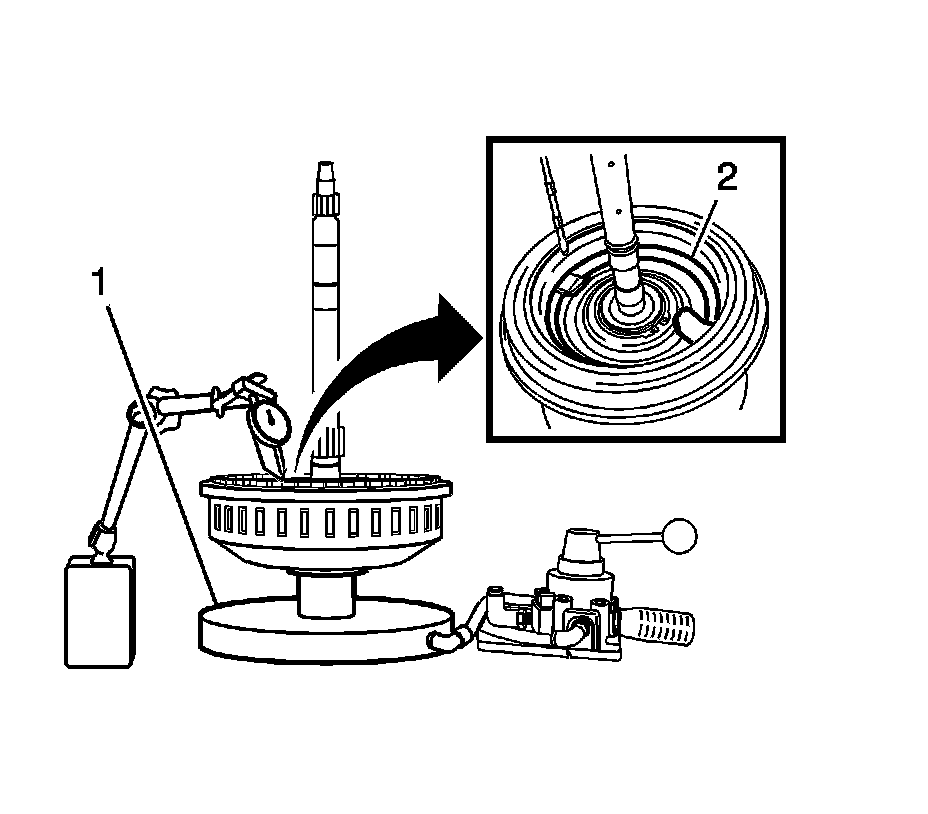 1
2