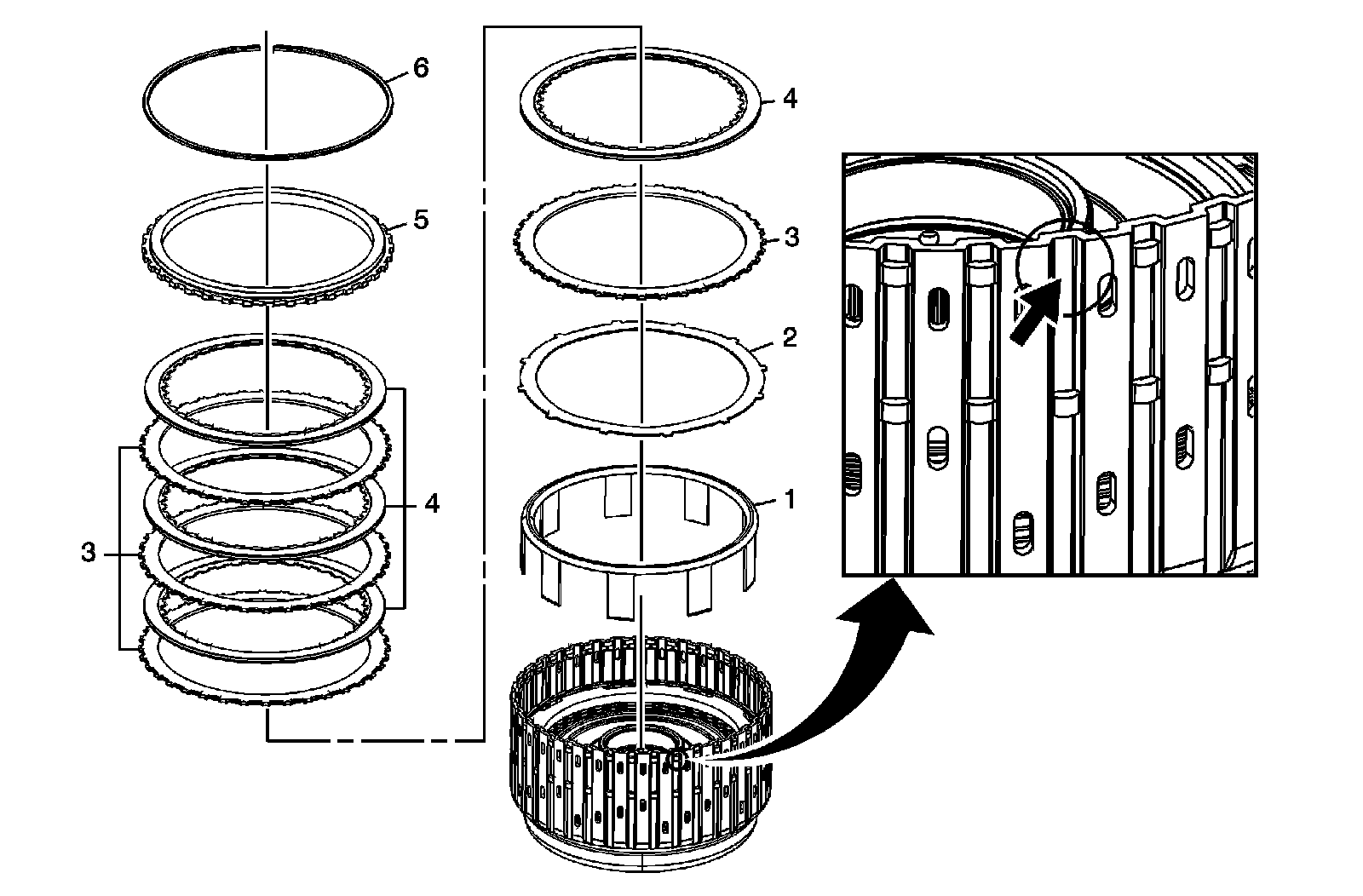 6
5
4
3
4
3
2
1