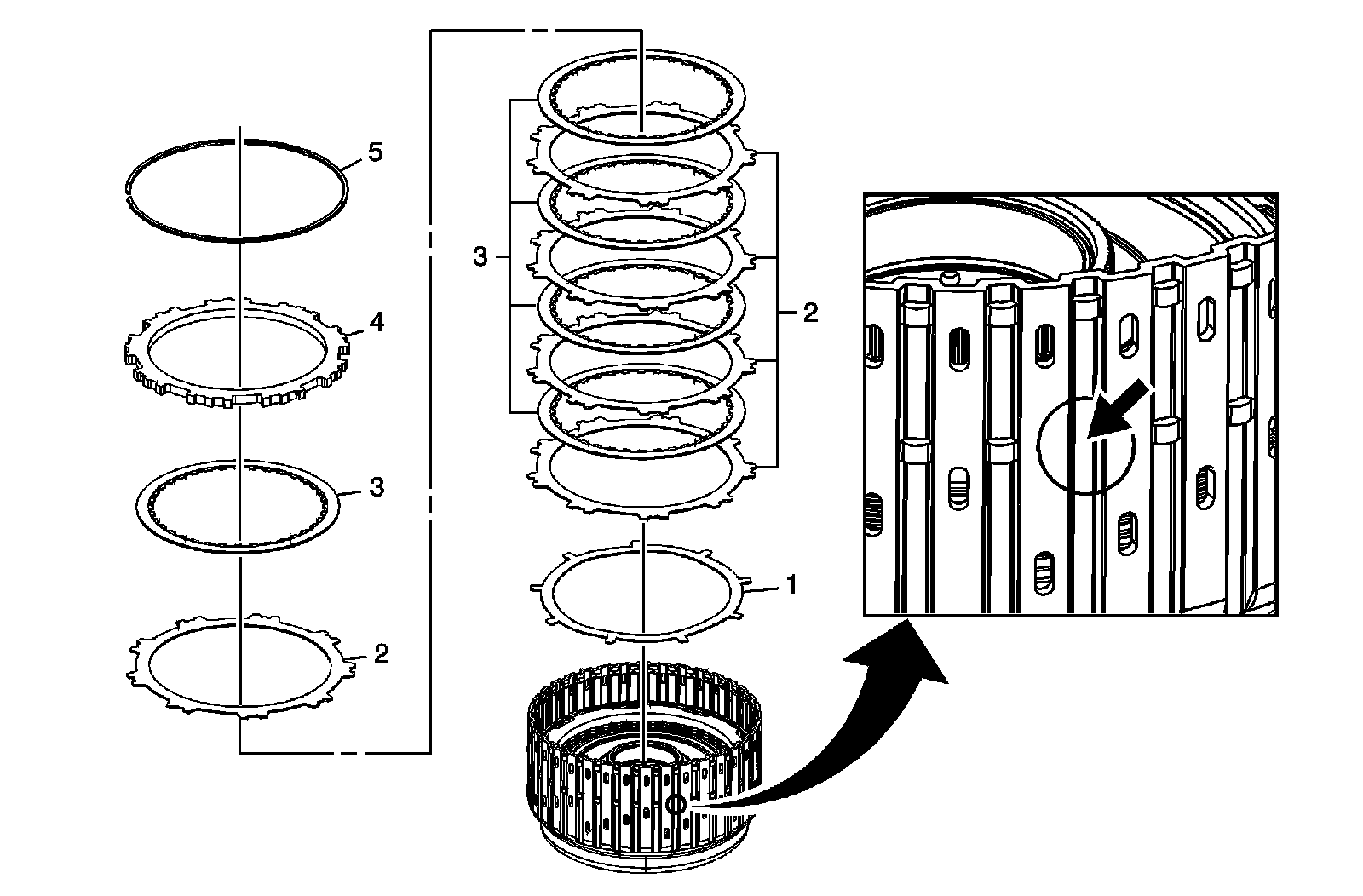 5
4
3
2
3
2
1