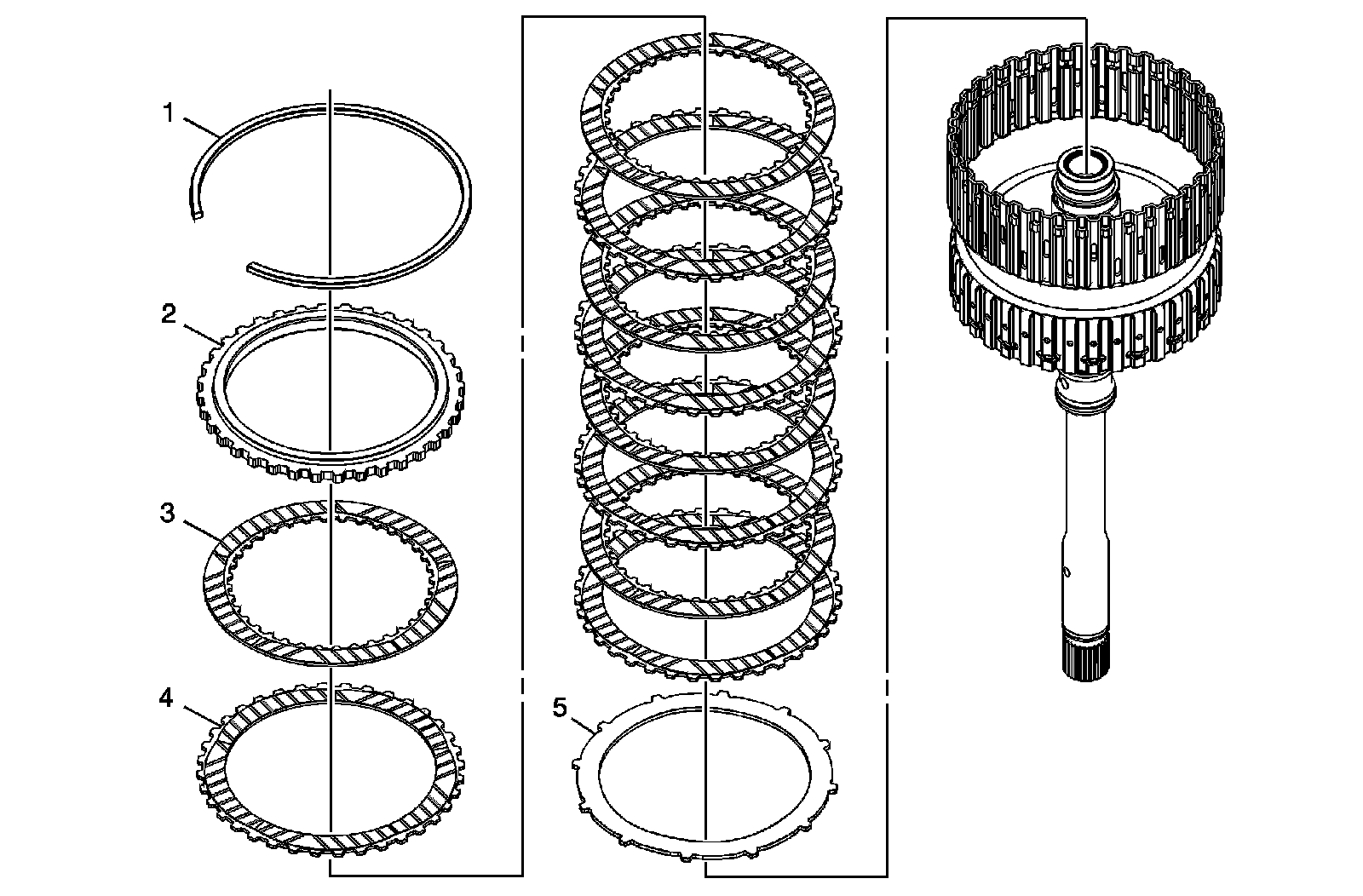 1
2
3
4
5