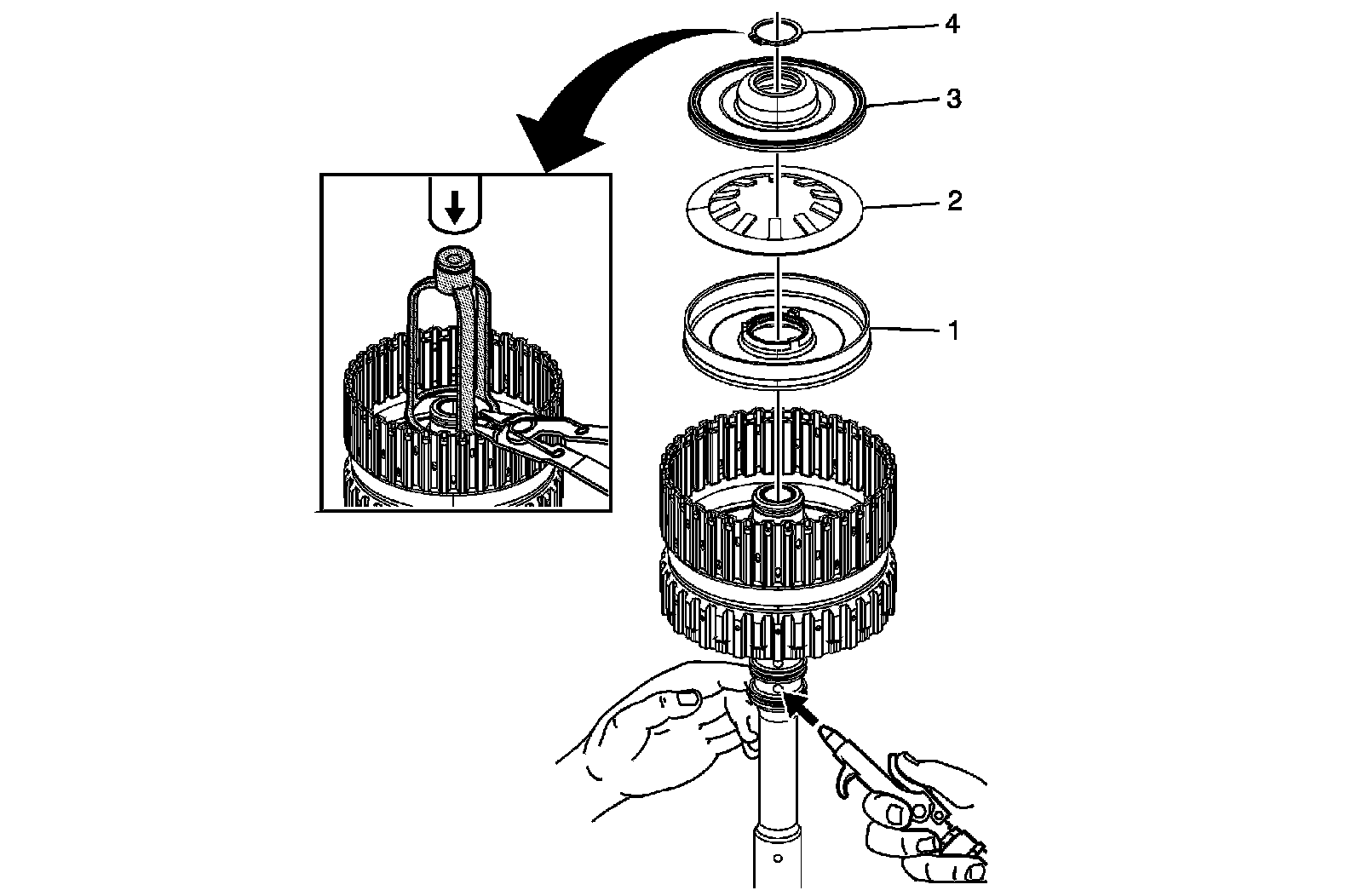 4
3
2
1