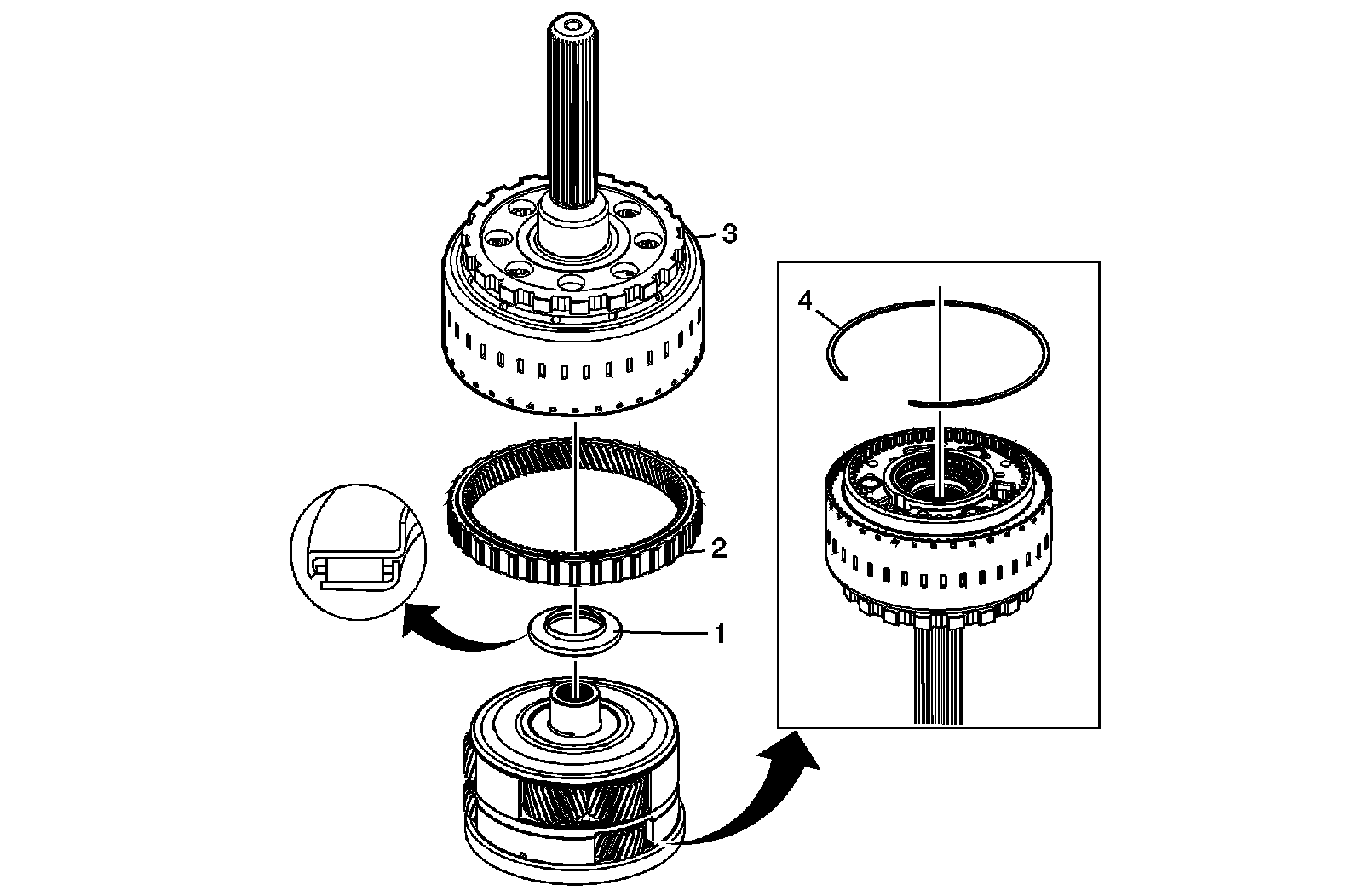 3
4
2
1