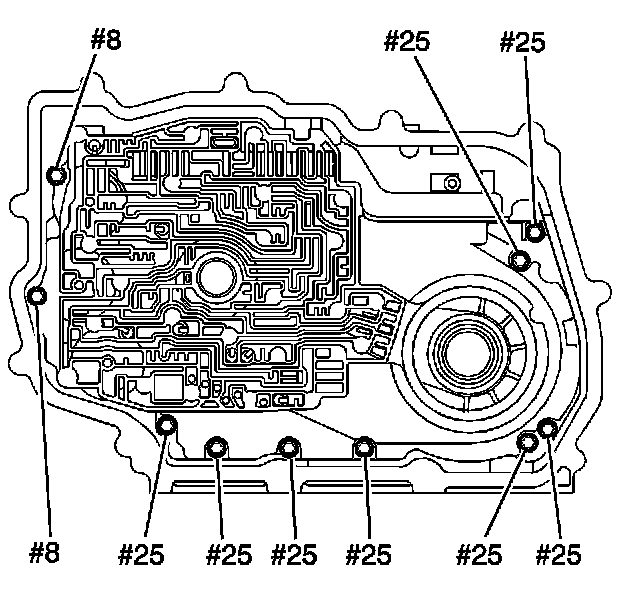 #8
#25
#25
#8
#25
#25
#25
#25
#25
#25