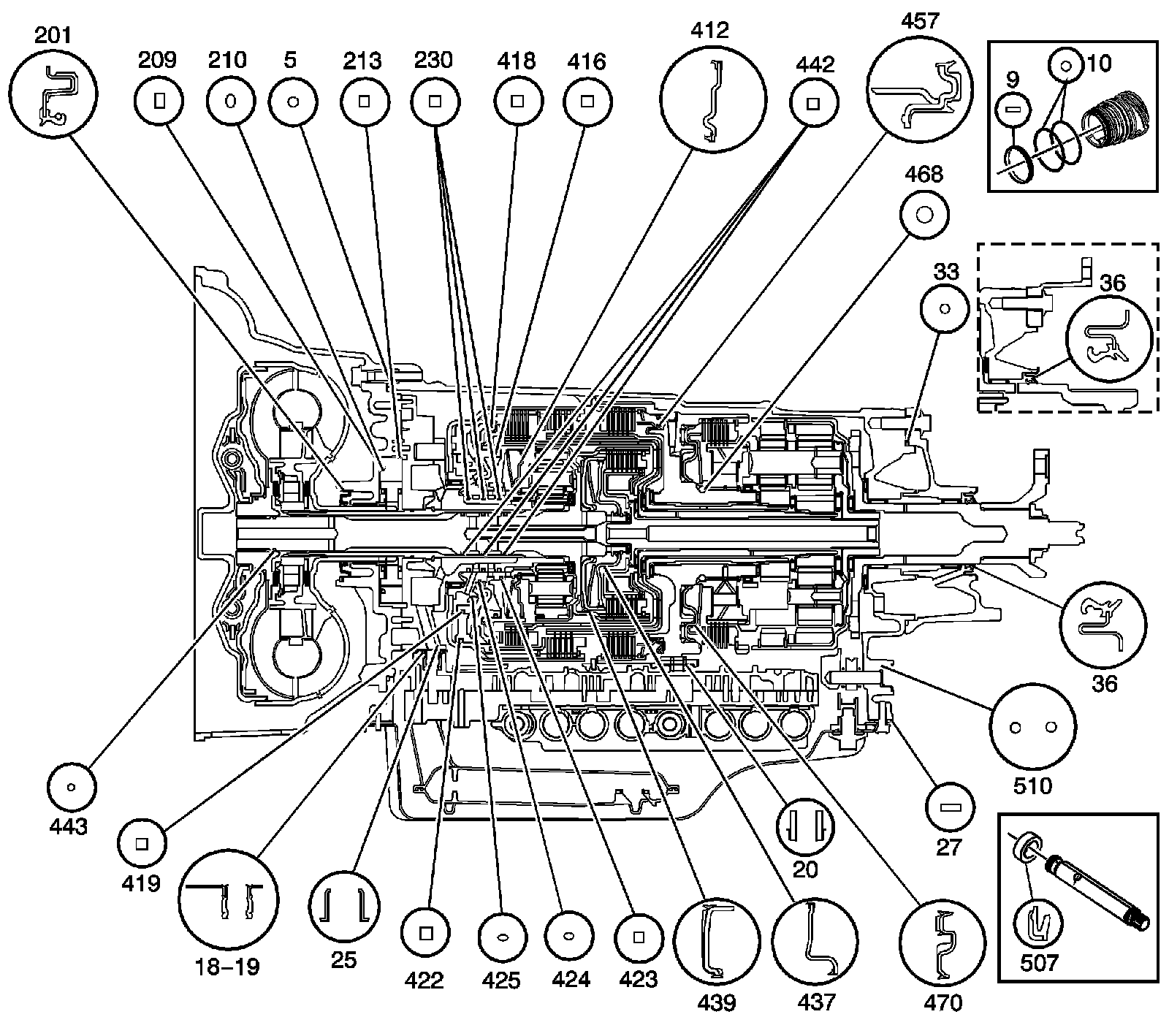 201
209
210
5
213
230
418
416
412
442
457
9
10
468
33
36
36
510
27
507
443
419
18–19
25
422
425
424
423
439
437
20
470