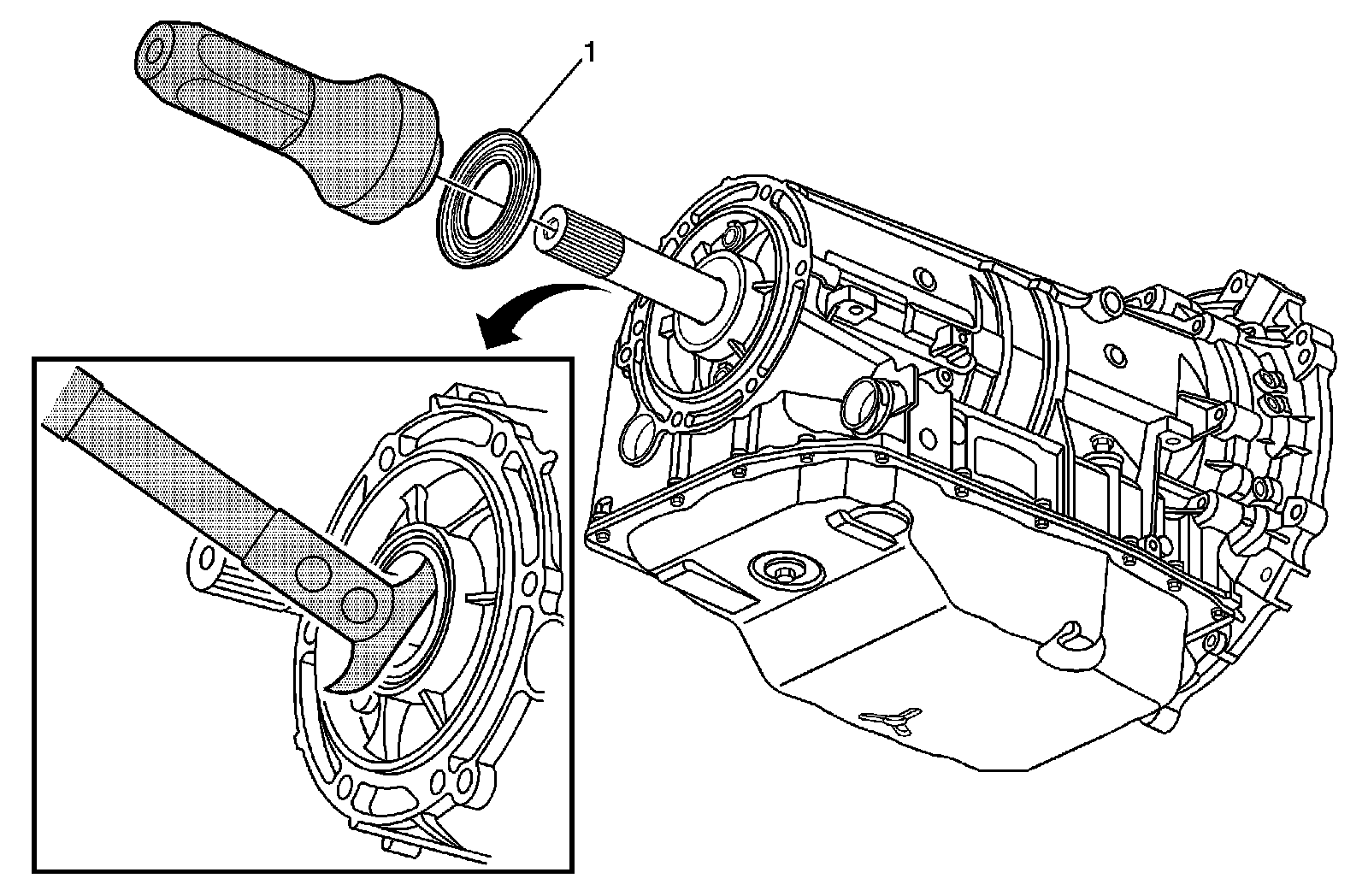 1