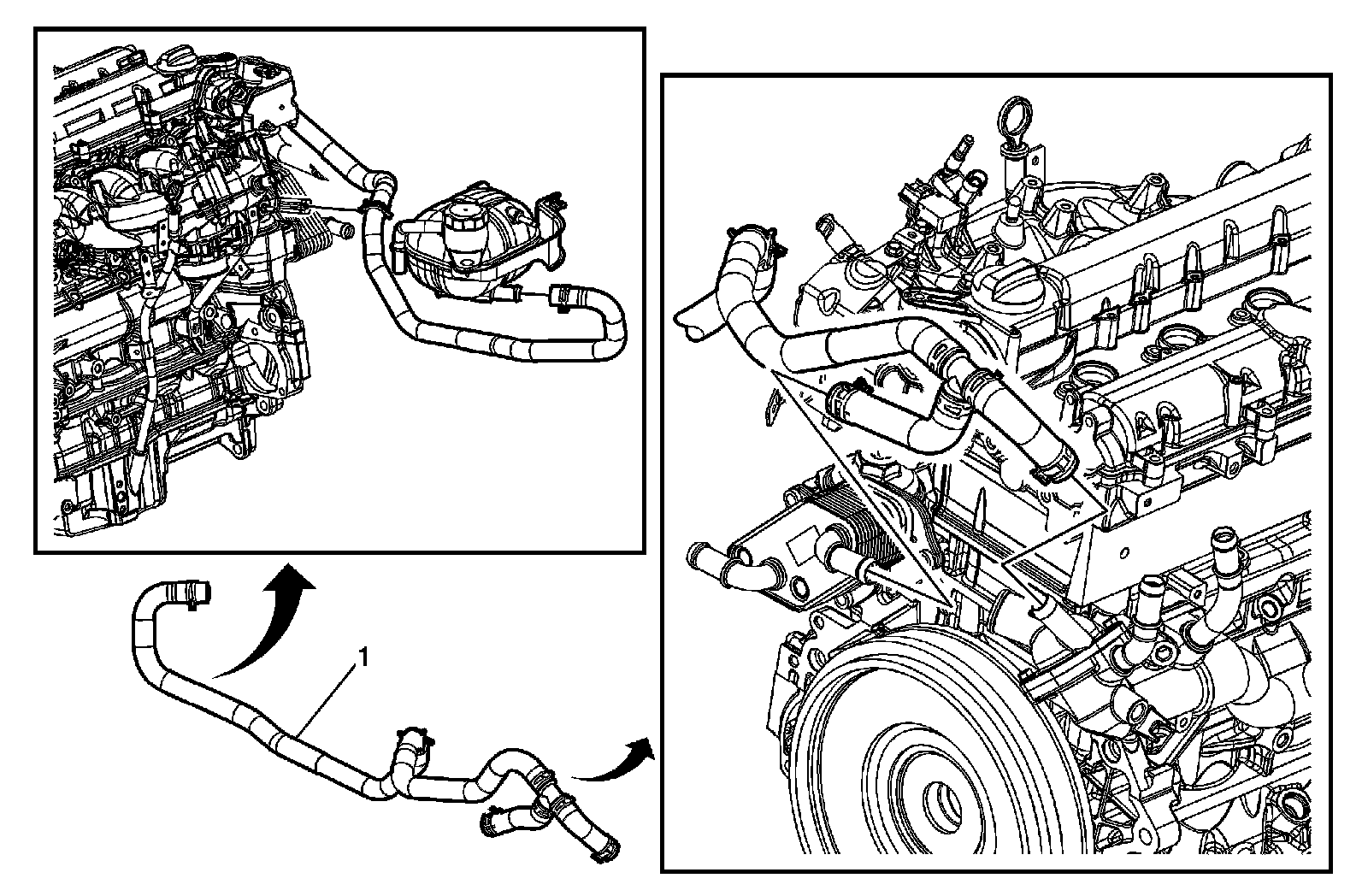 1