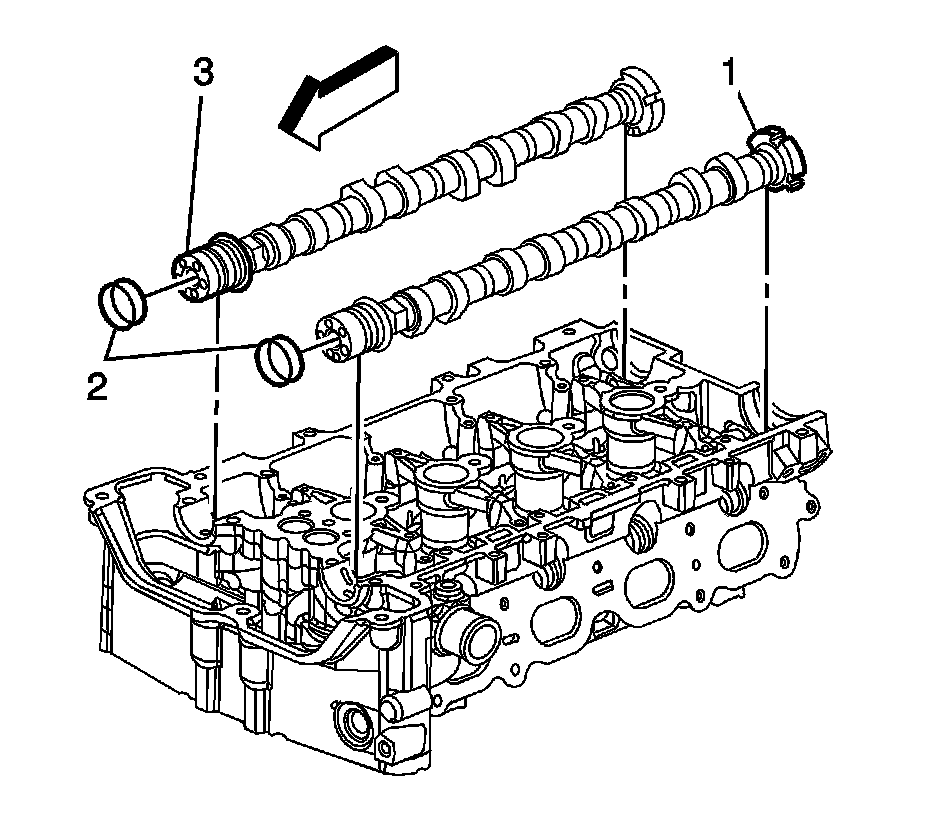 3
1
2