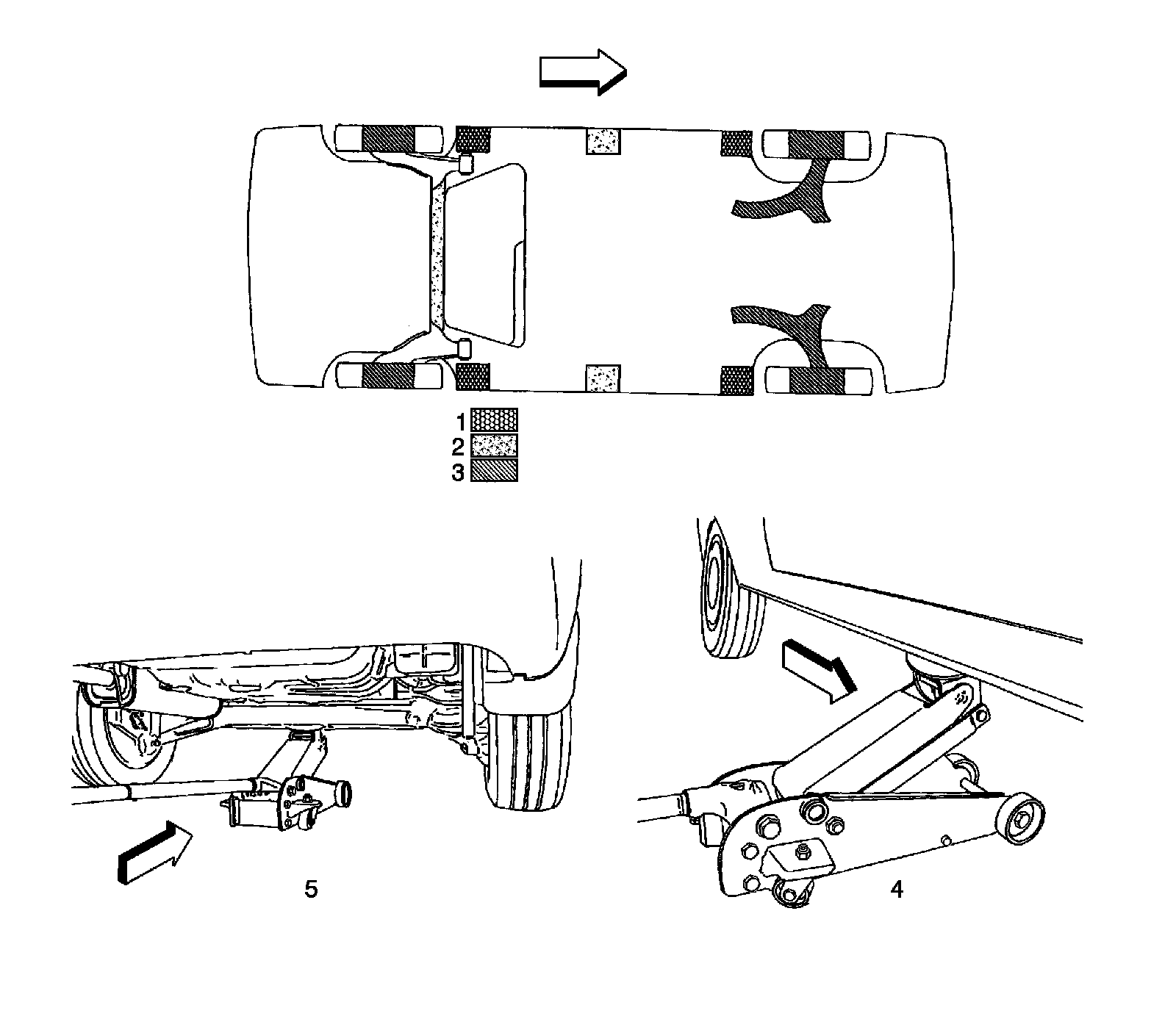 1
2
3

5

4