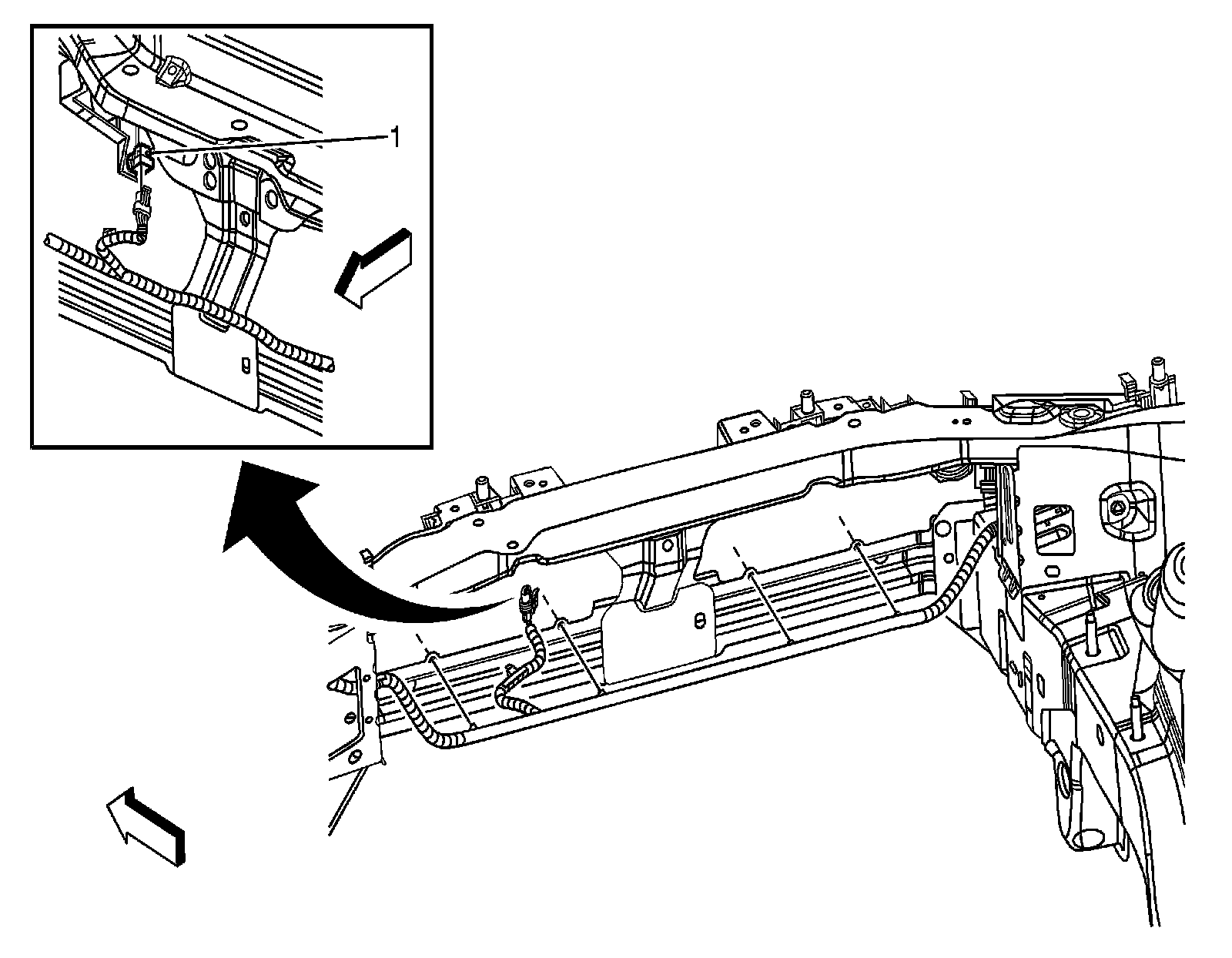 1