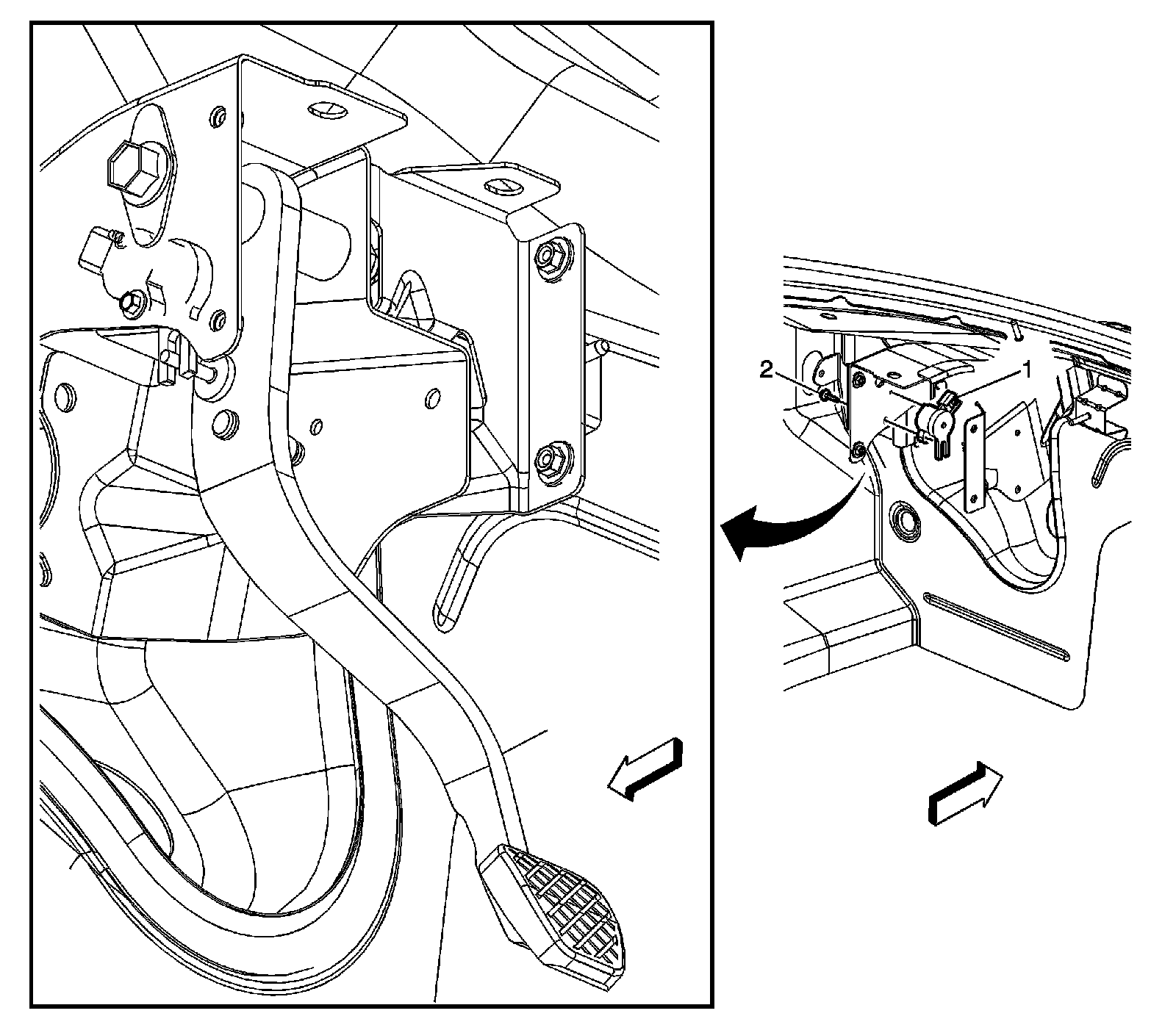 2

1