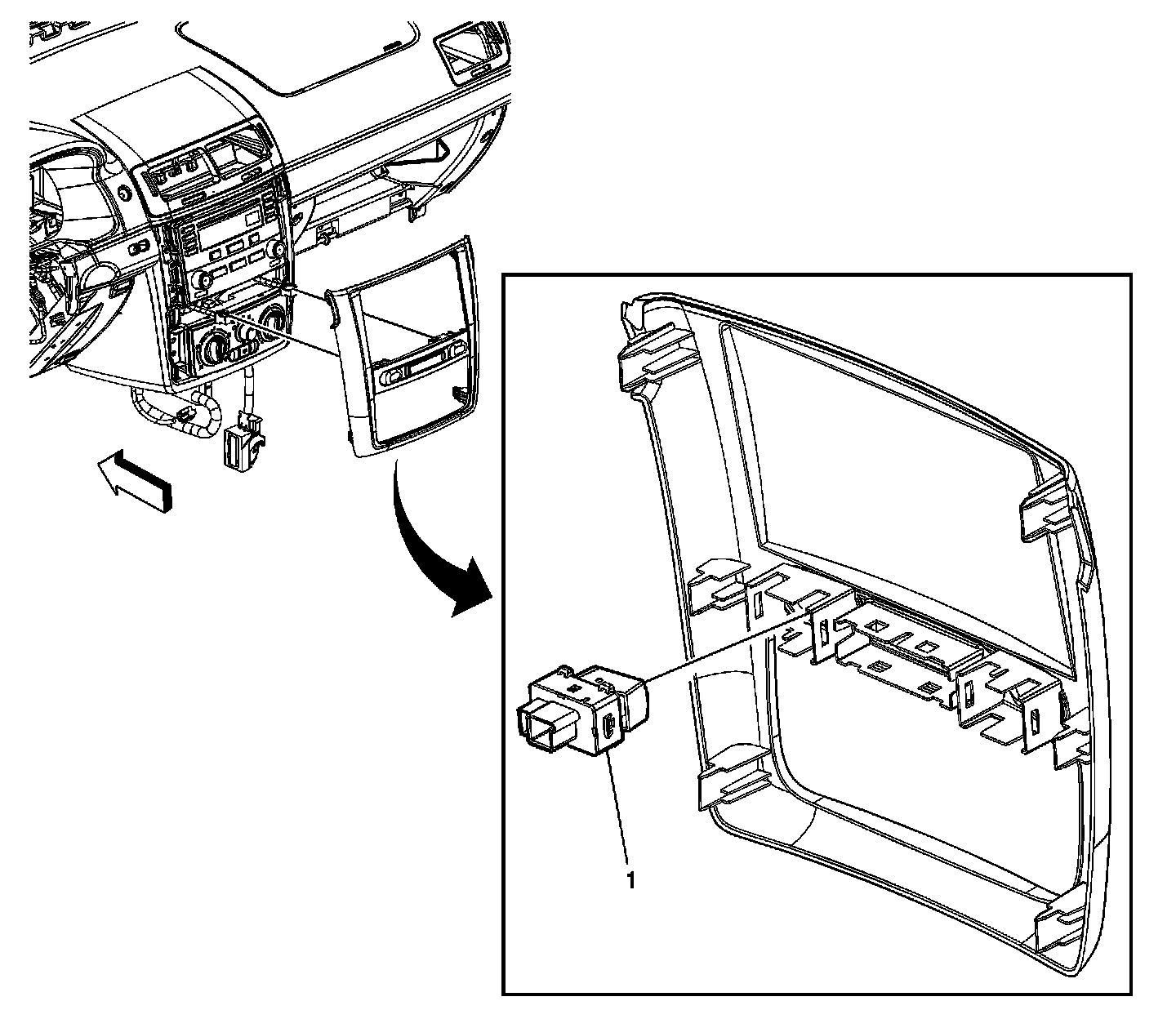 1