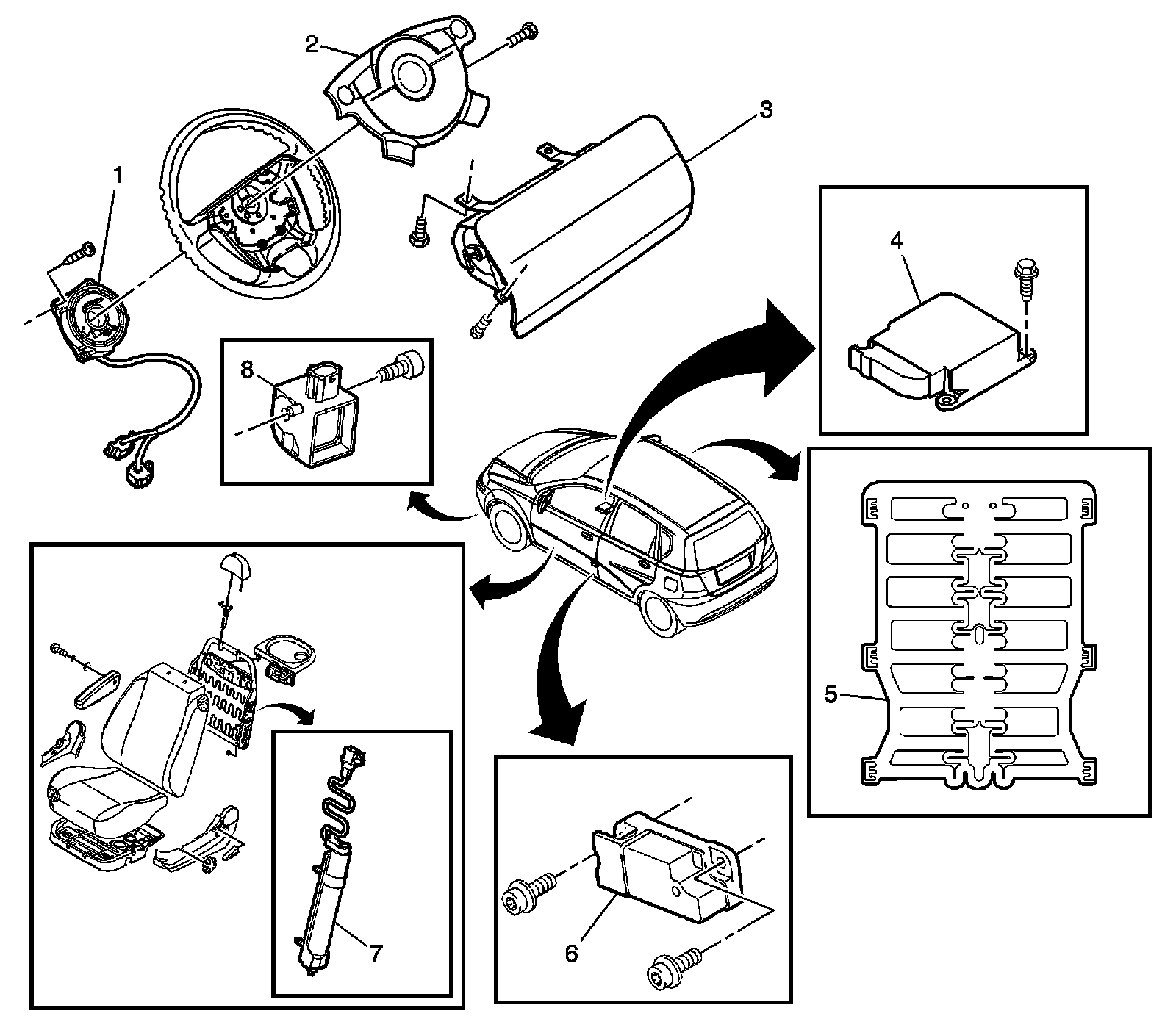 2
3
1
4
8
5
7
6