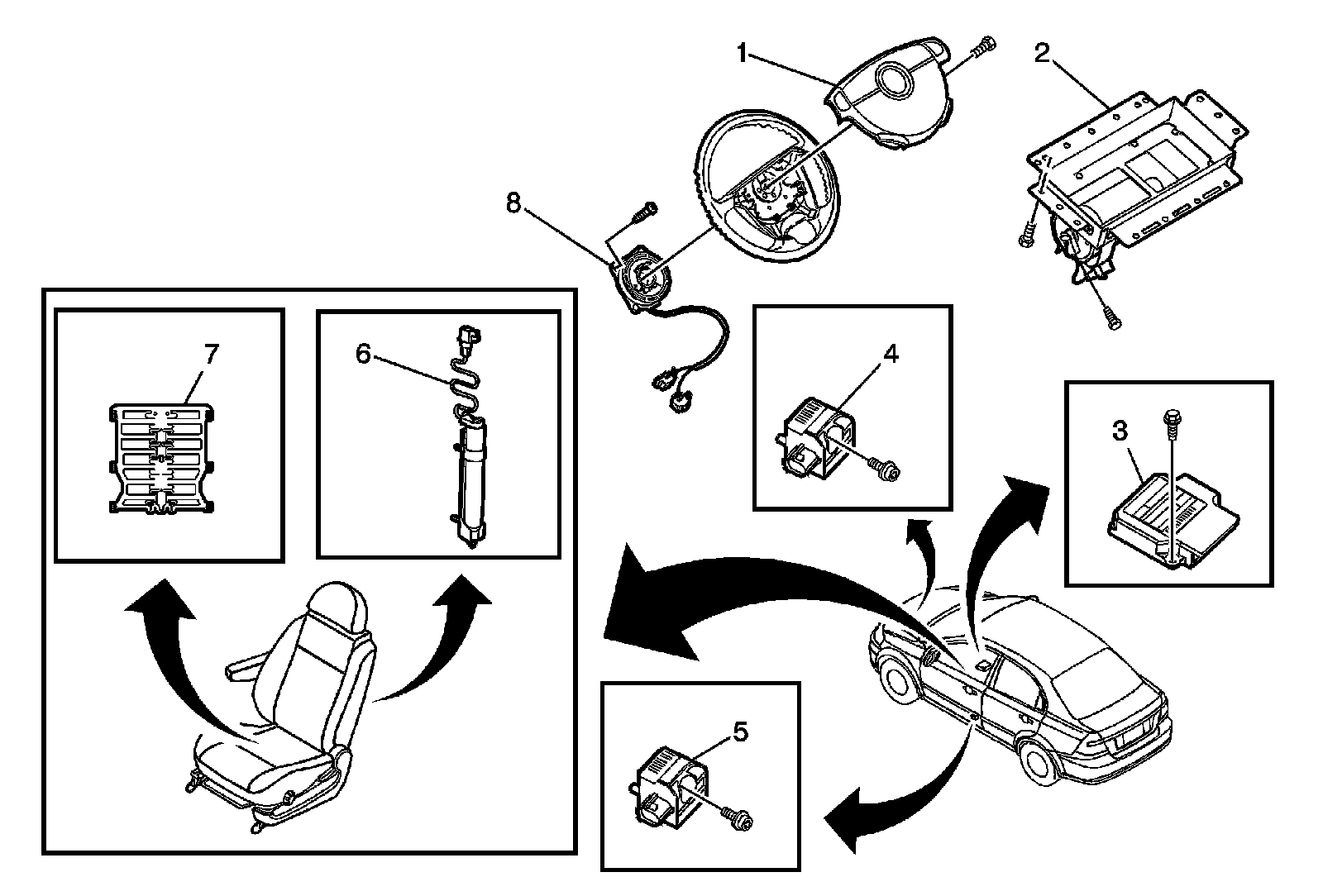 1
2
8
7
6
4
3
5