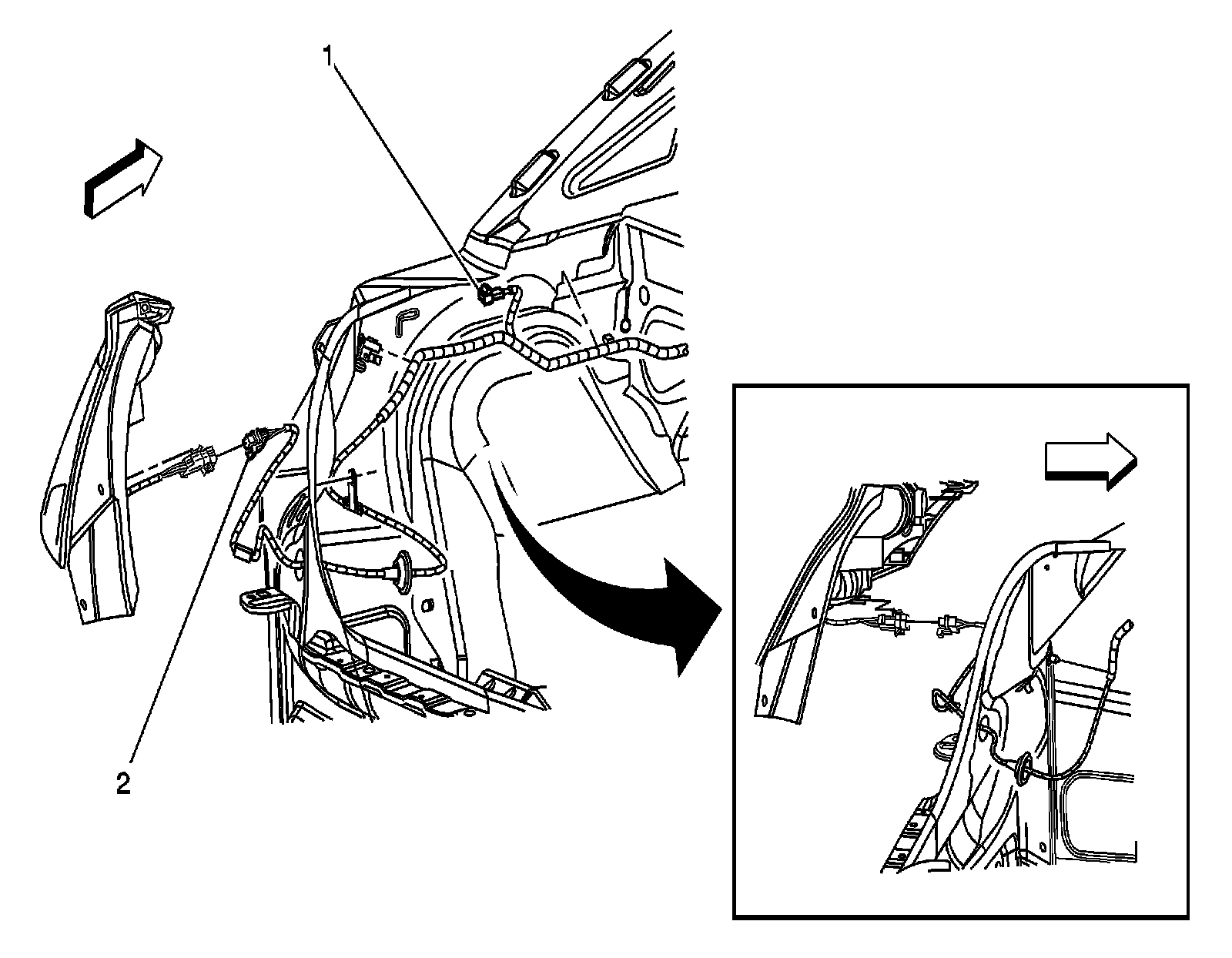 1

2