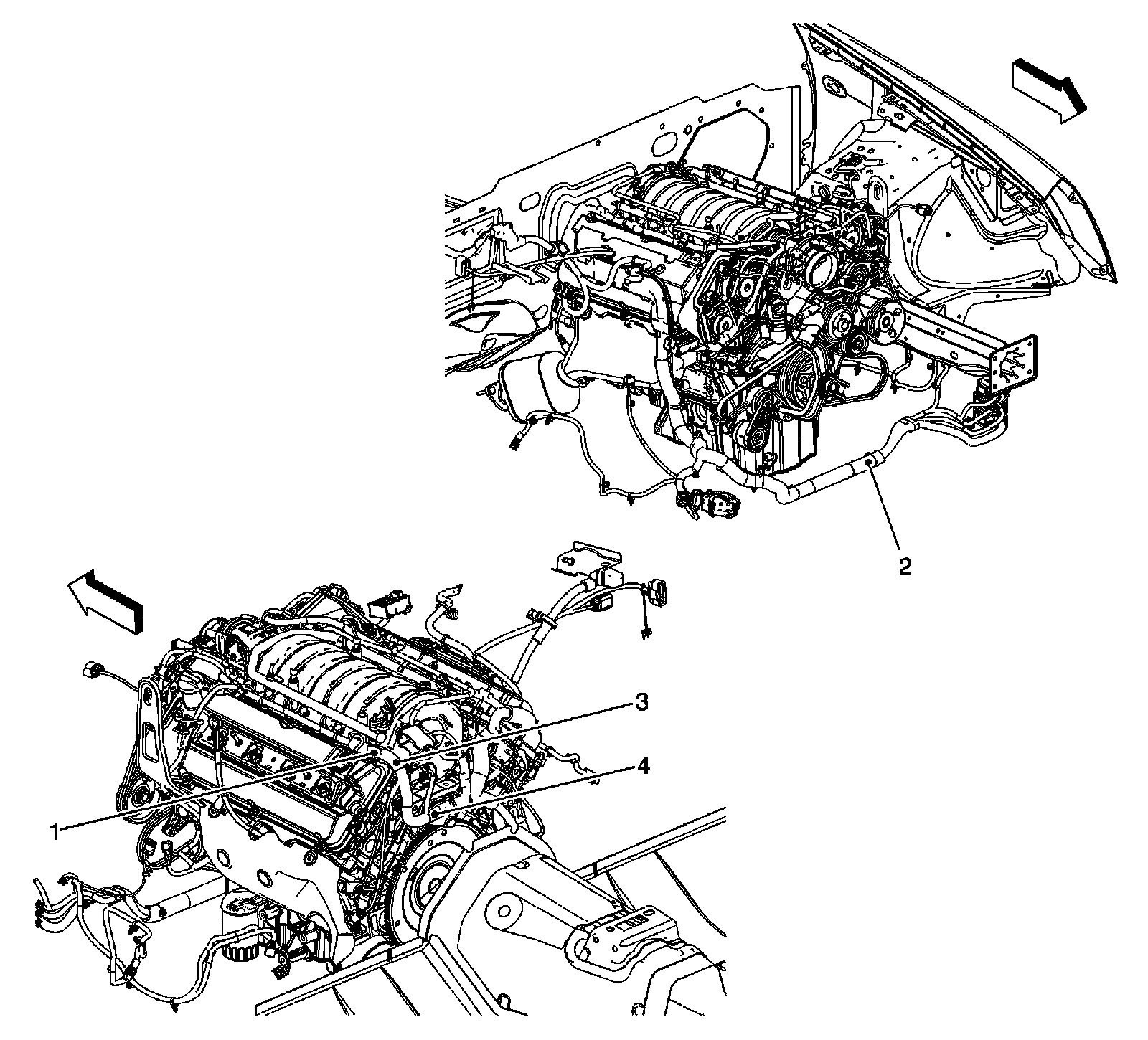 2

3

4

1