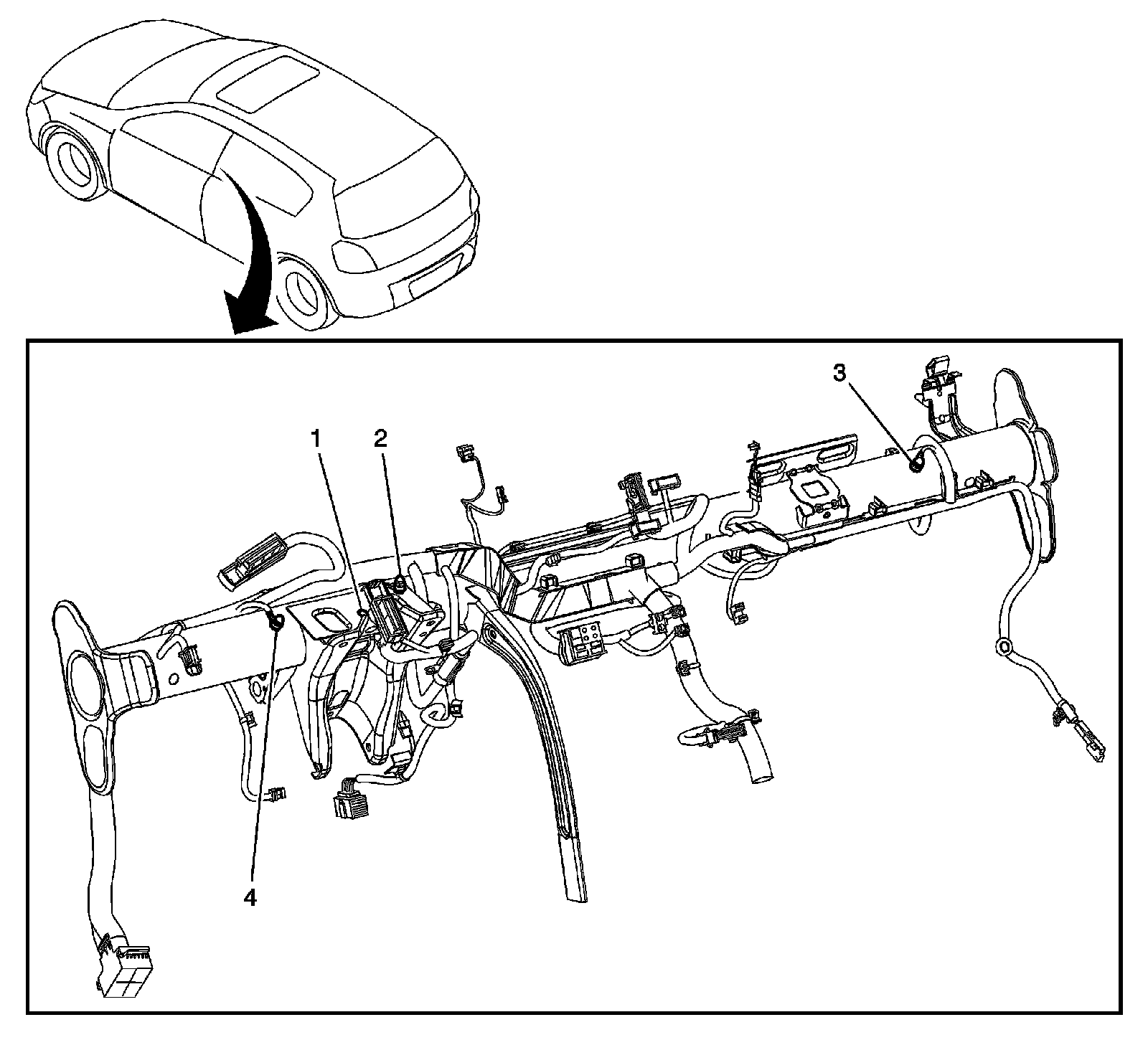 3
1
2
4