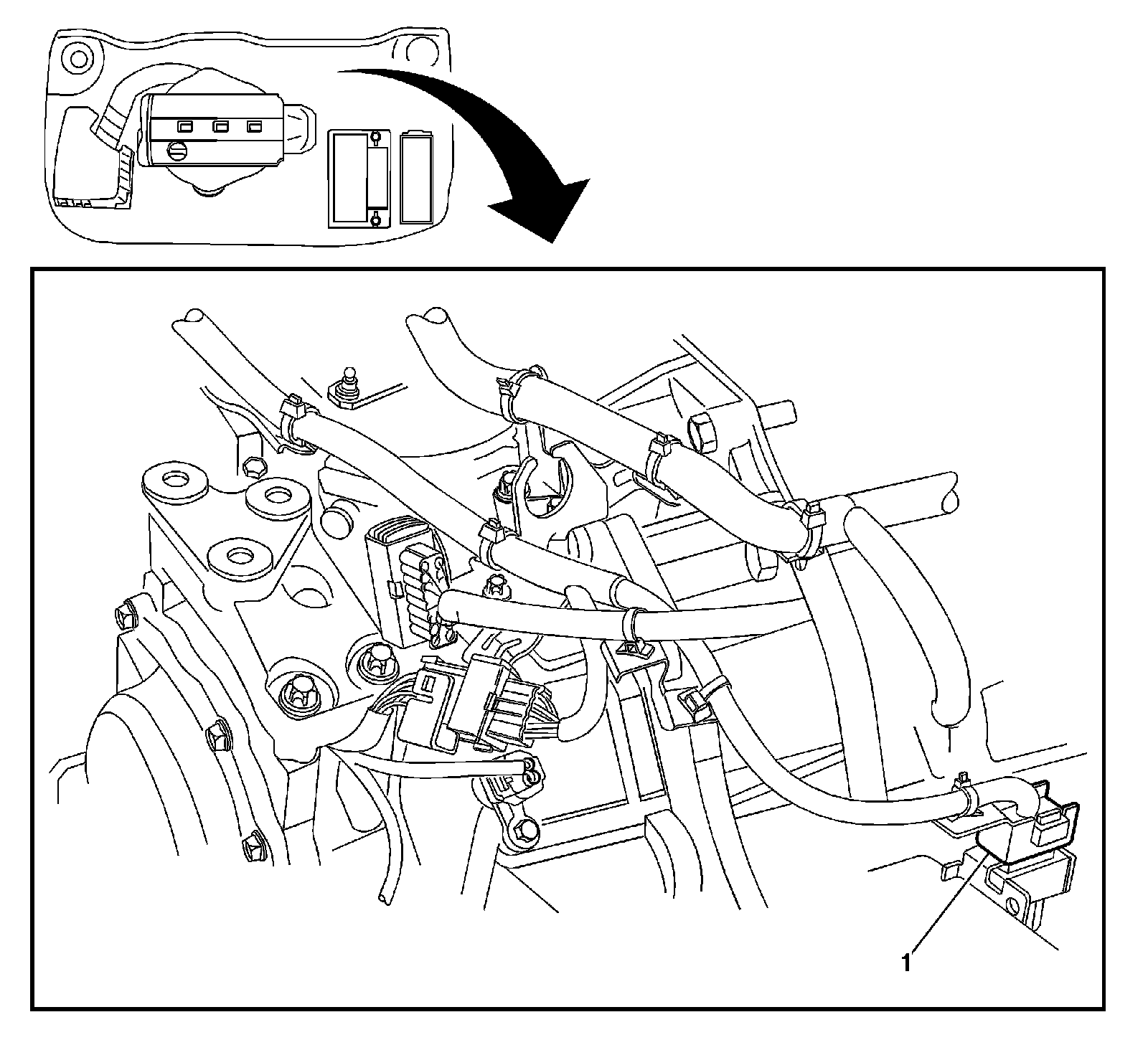 1