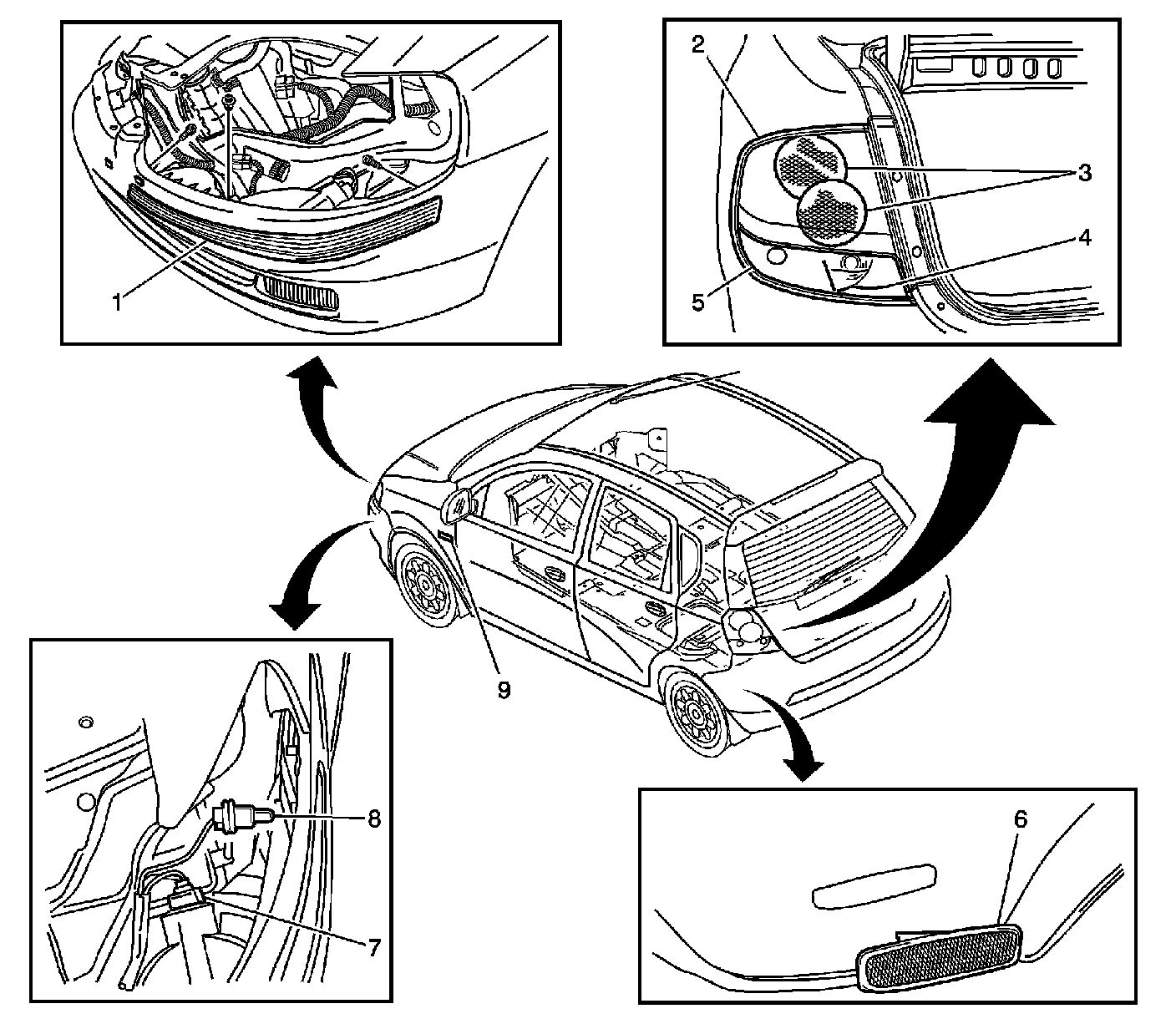 1
2
3
4
5
9
8
7
6