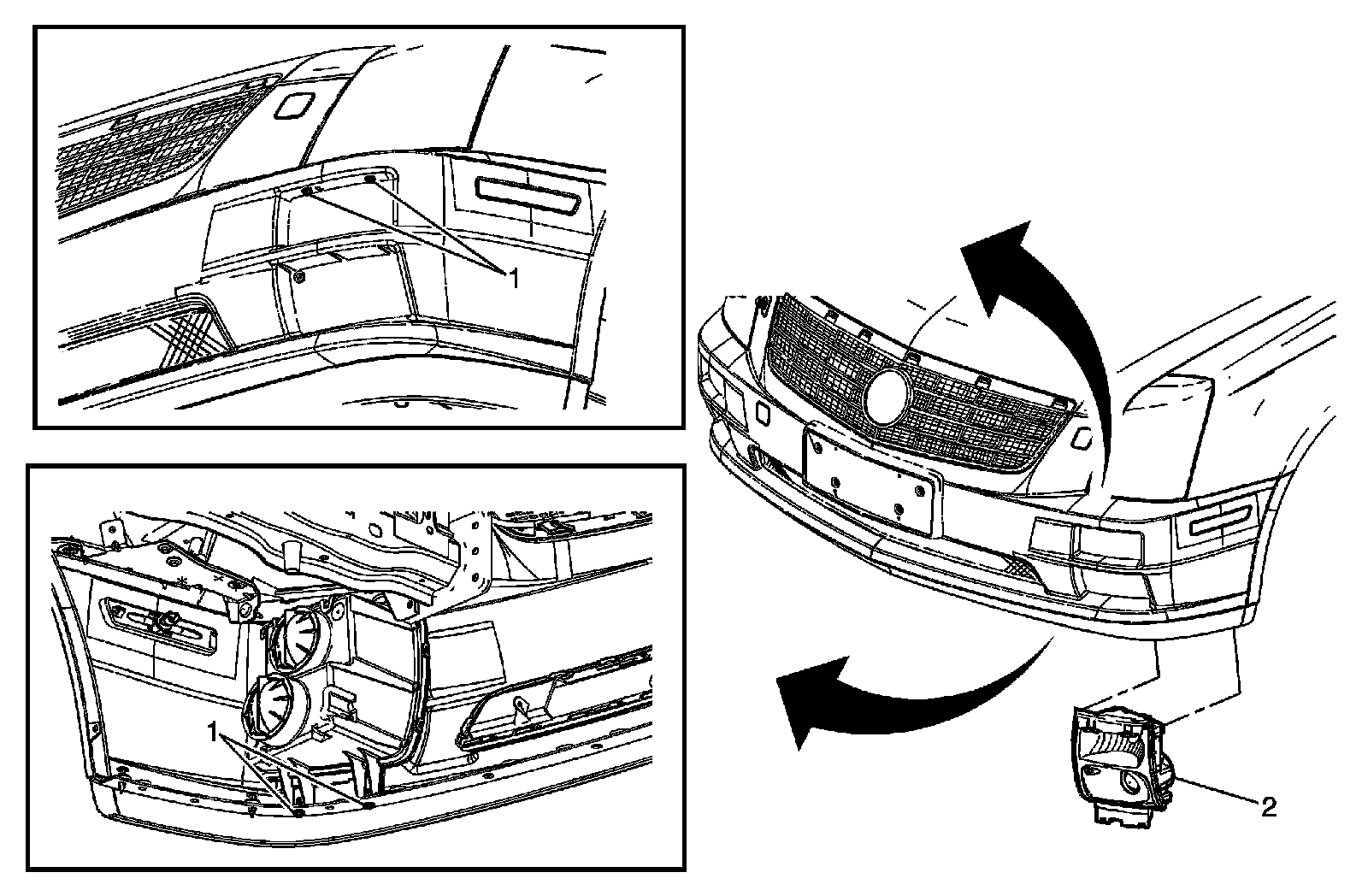 1

1

2