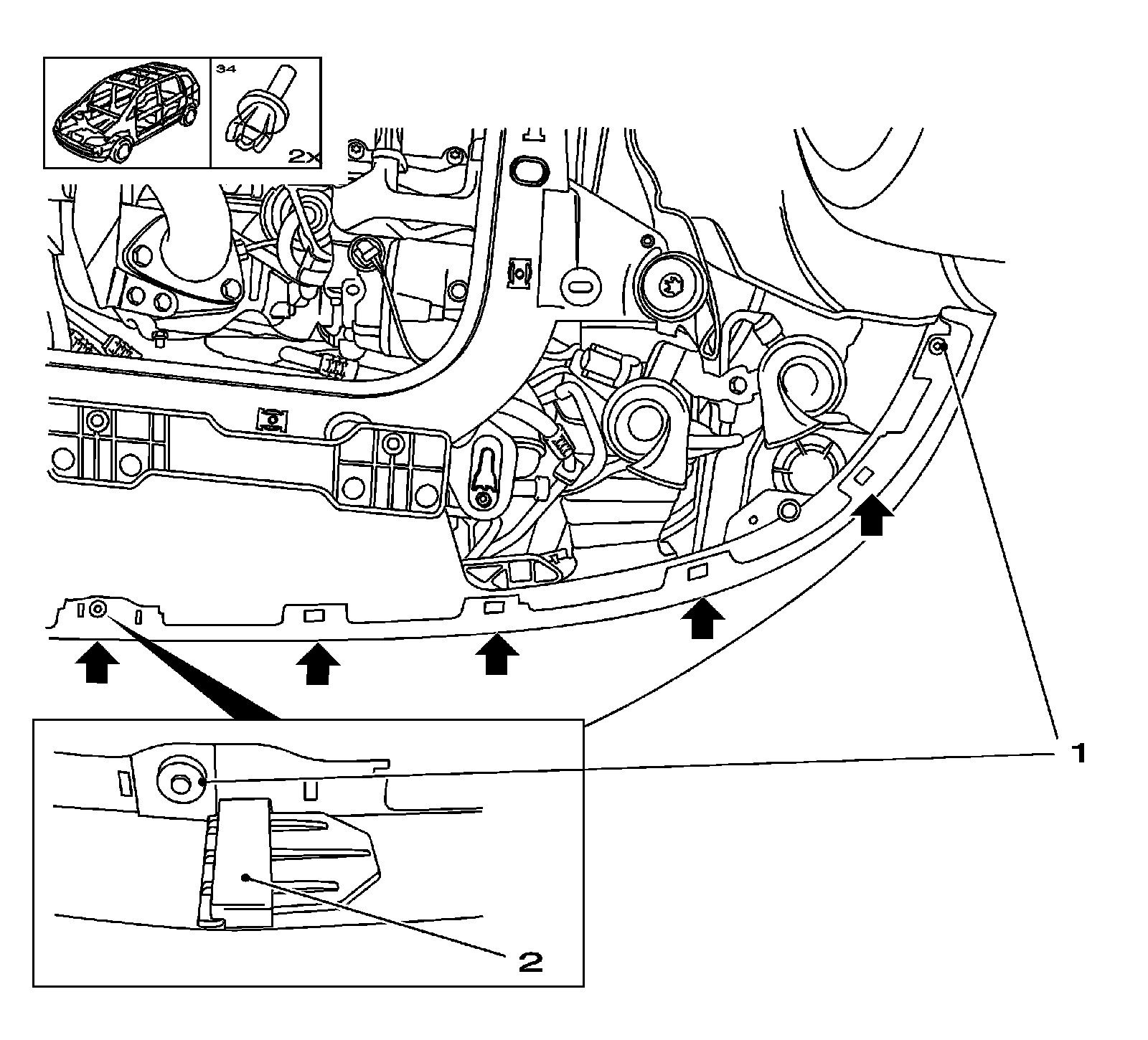 34

2x

1

2