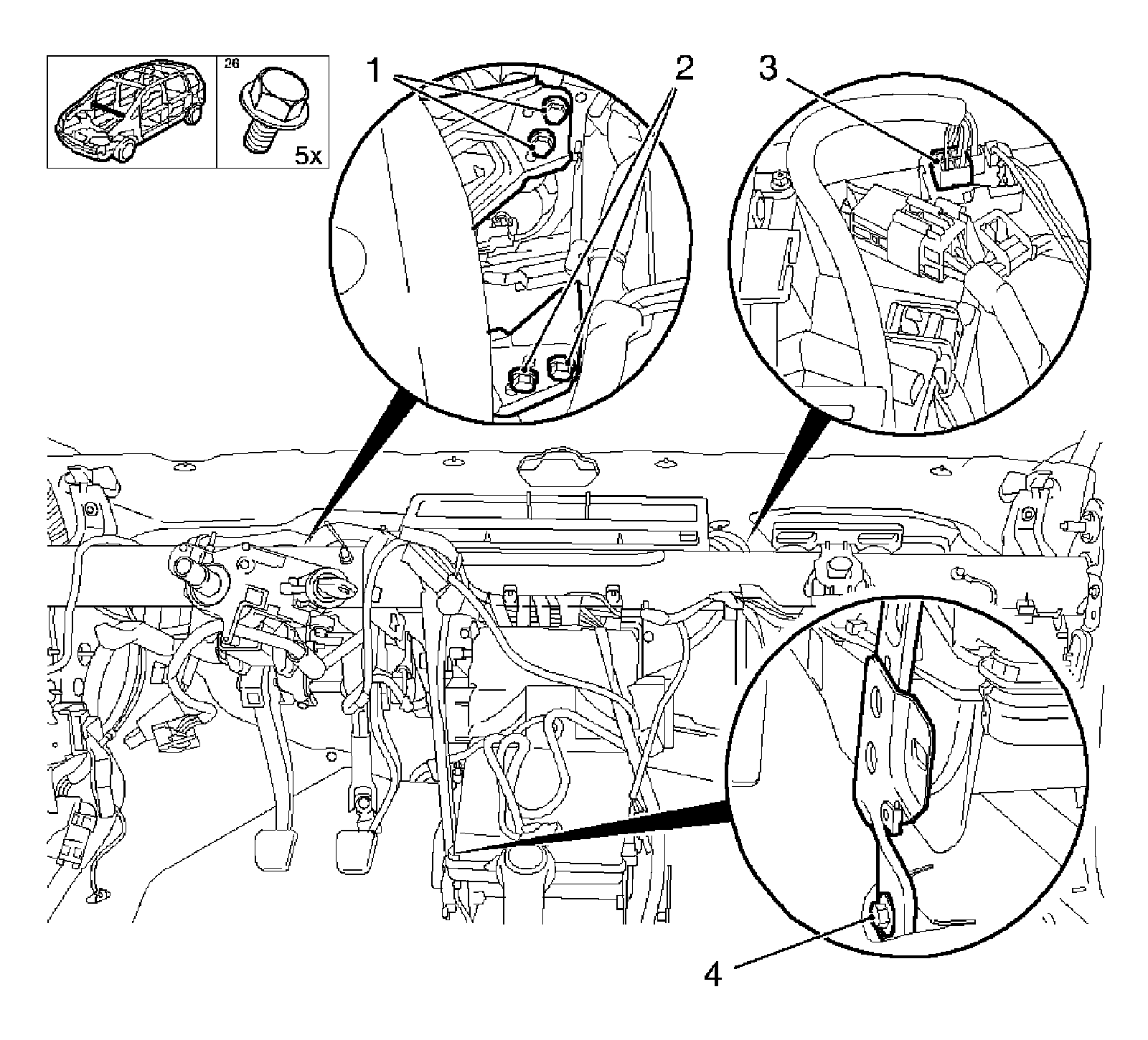 26
5x
1
2
3
4