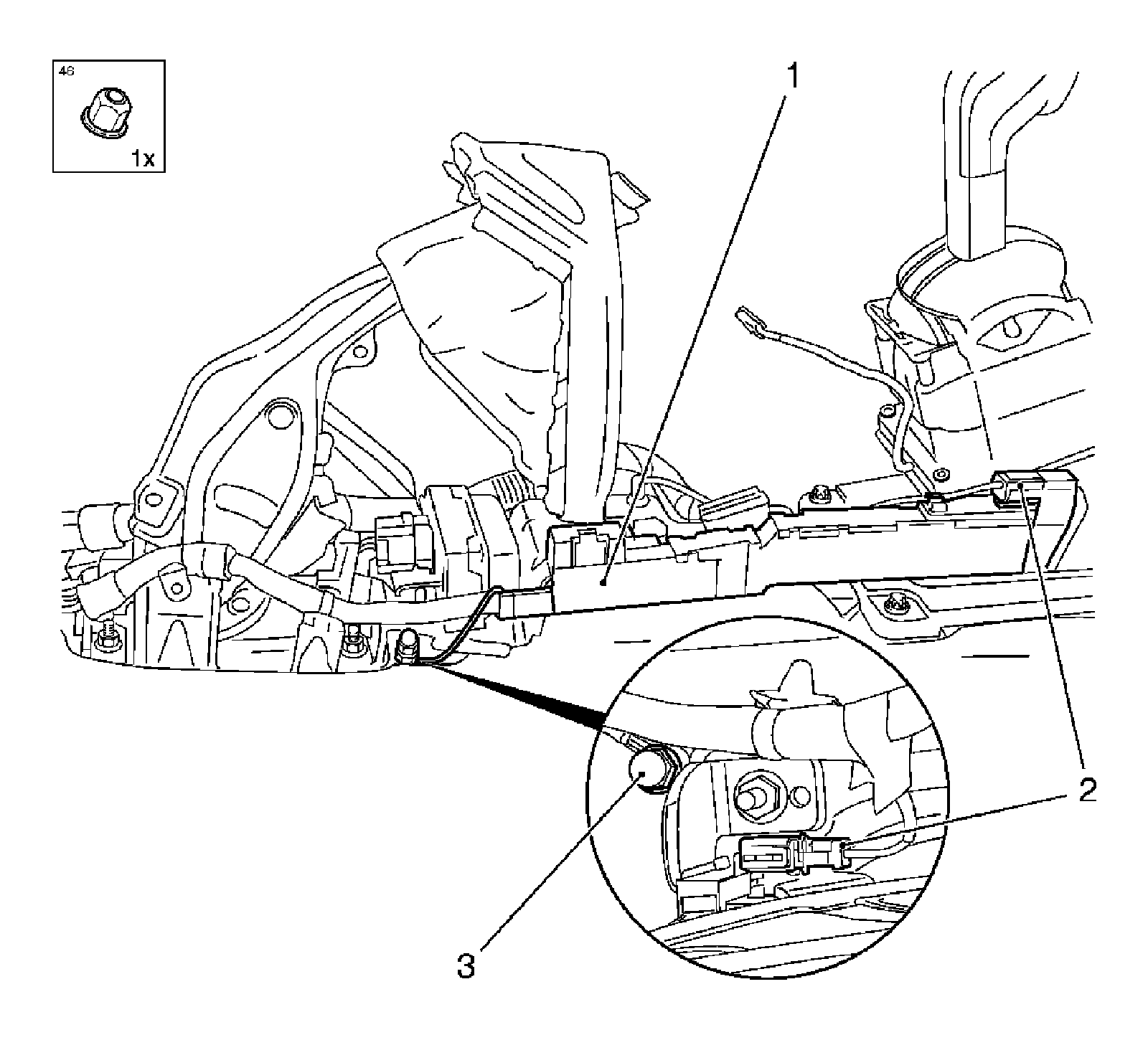 46

1x

1

2

3