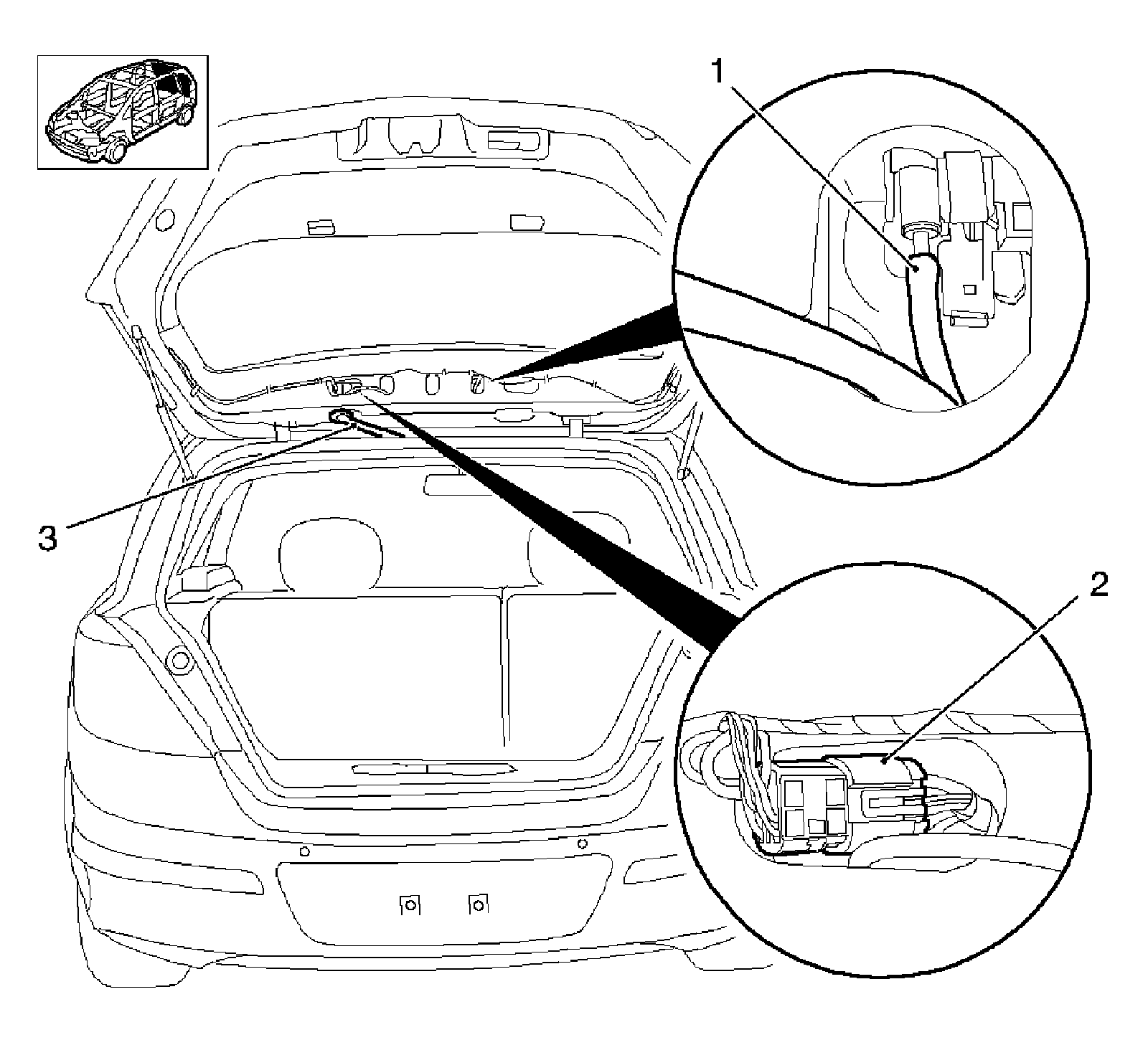 1

3

2