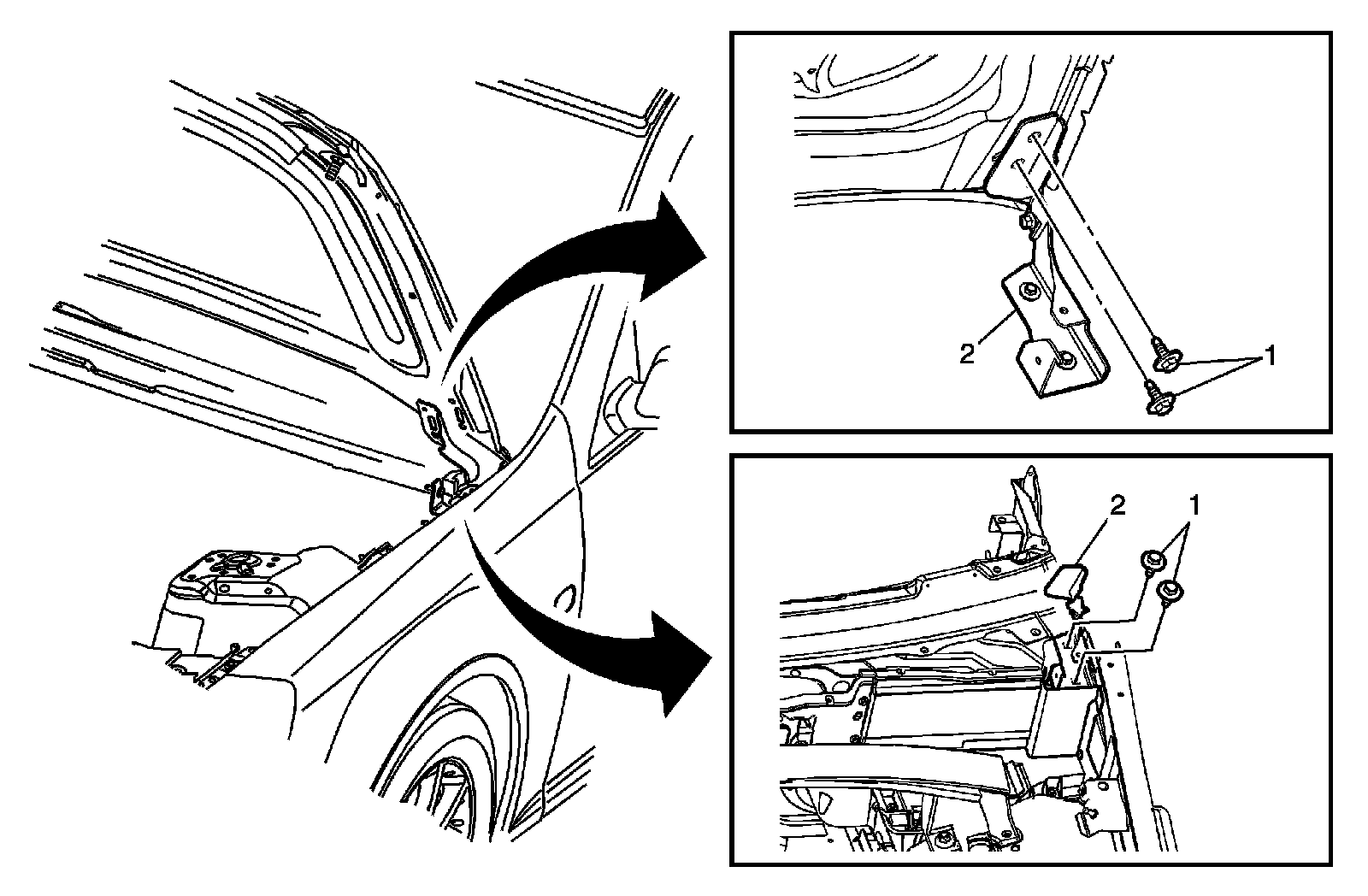 2
1
2
1