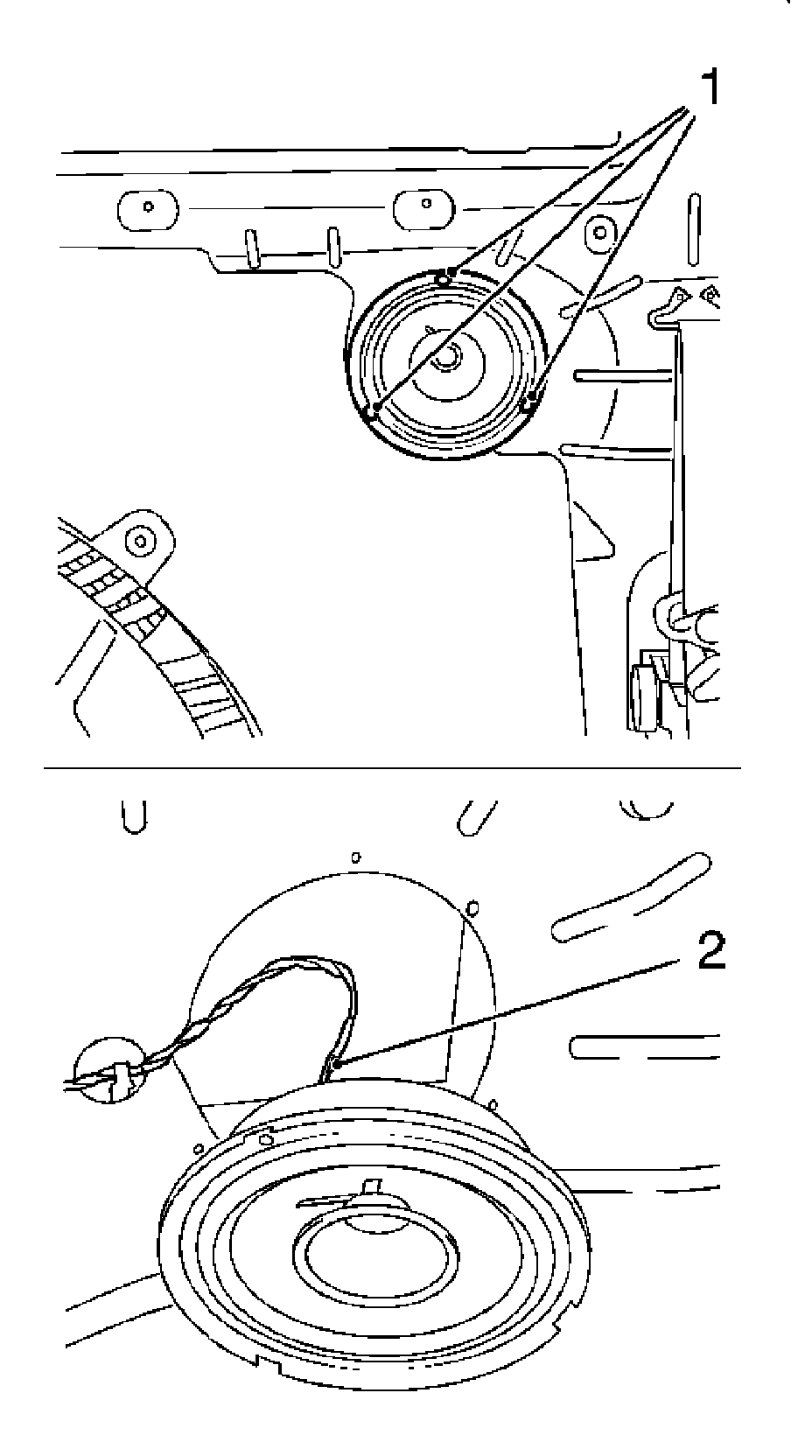 1

2