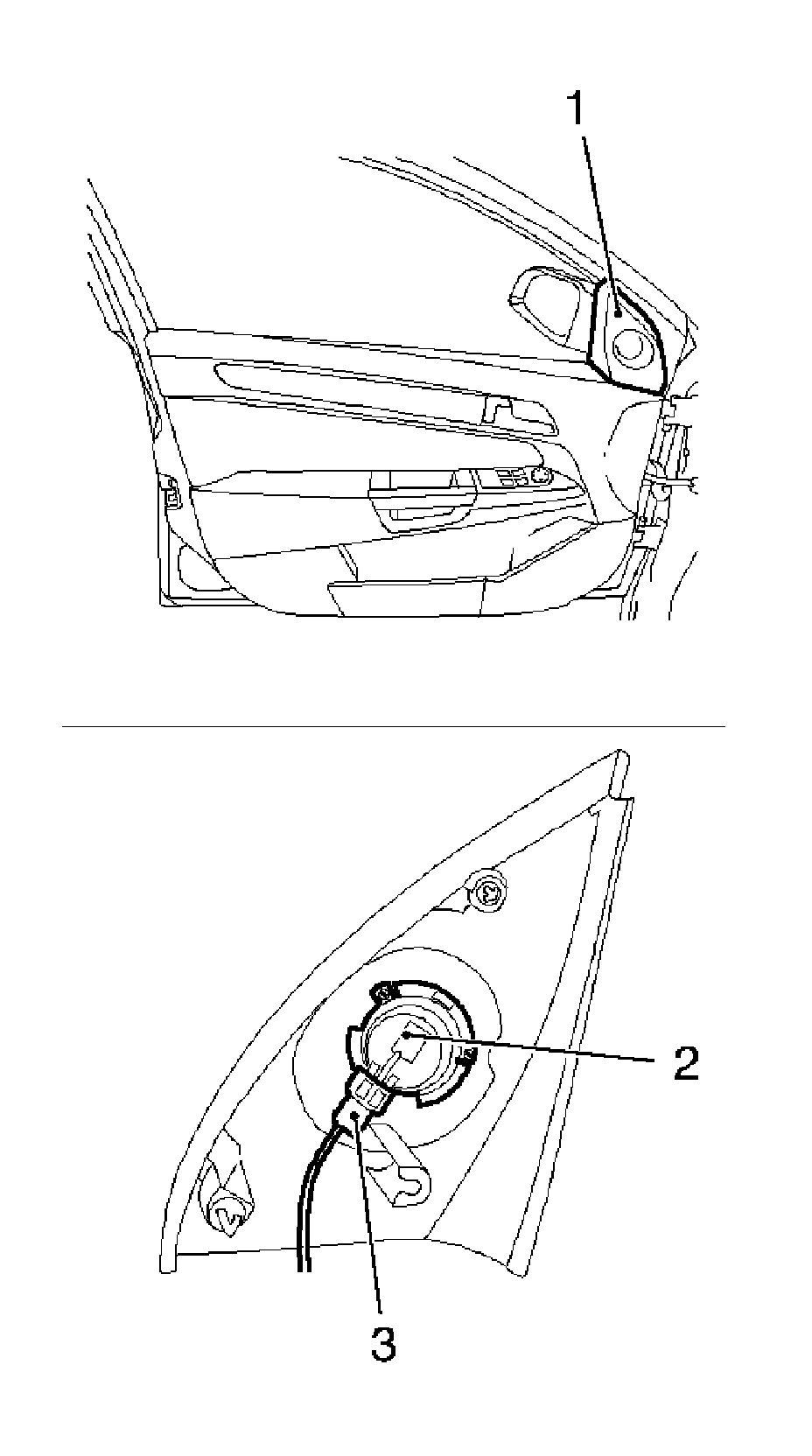 1

2

3