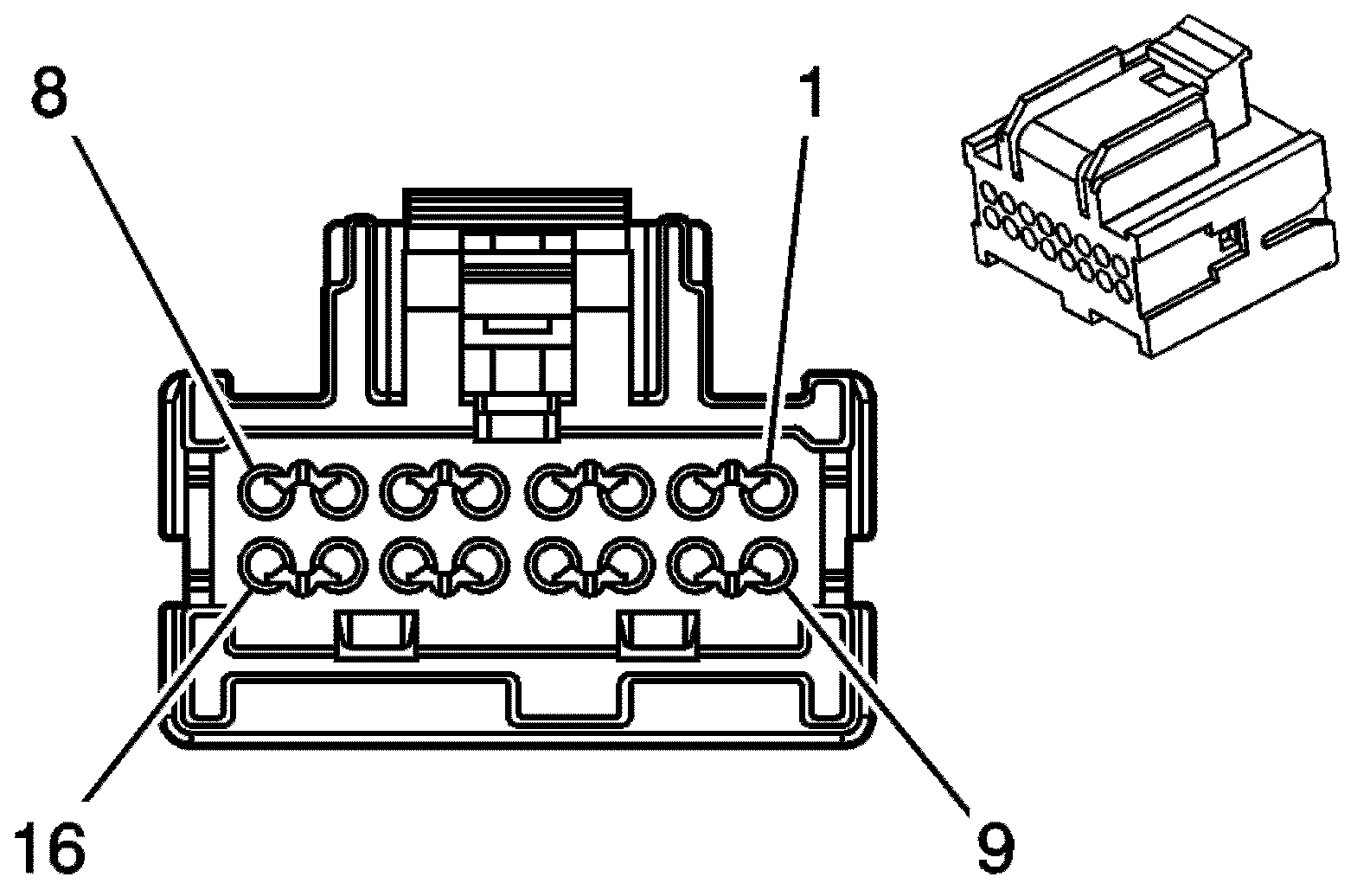 8
1
16
9