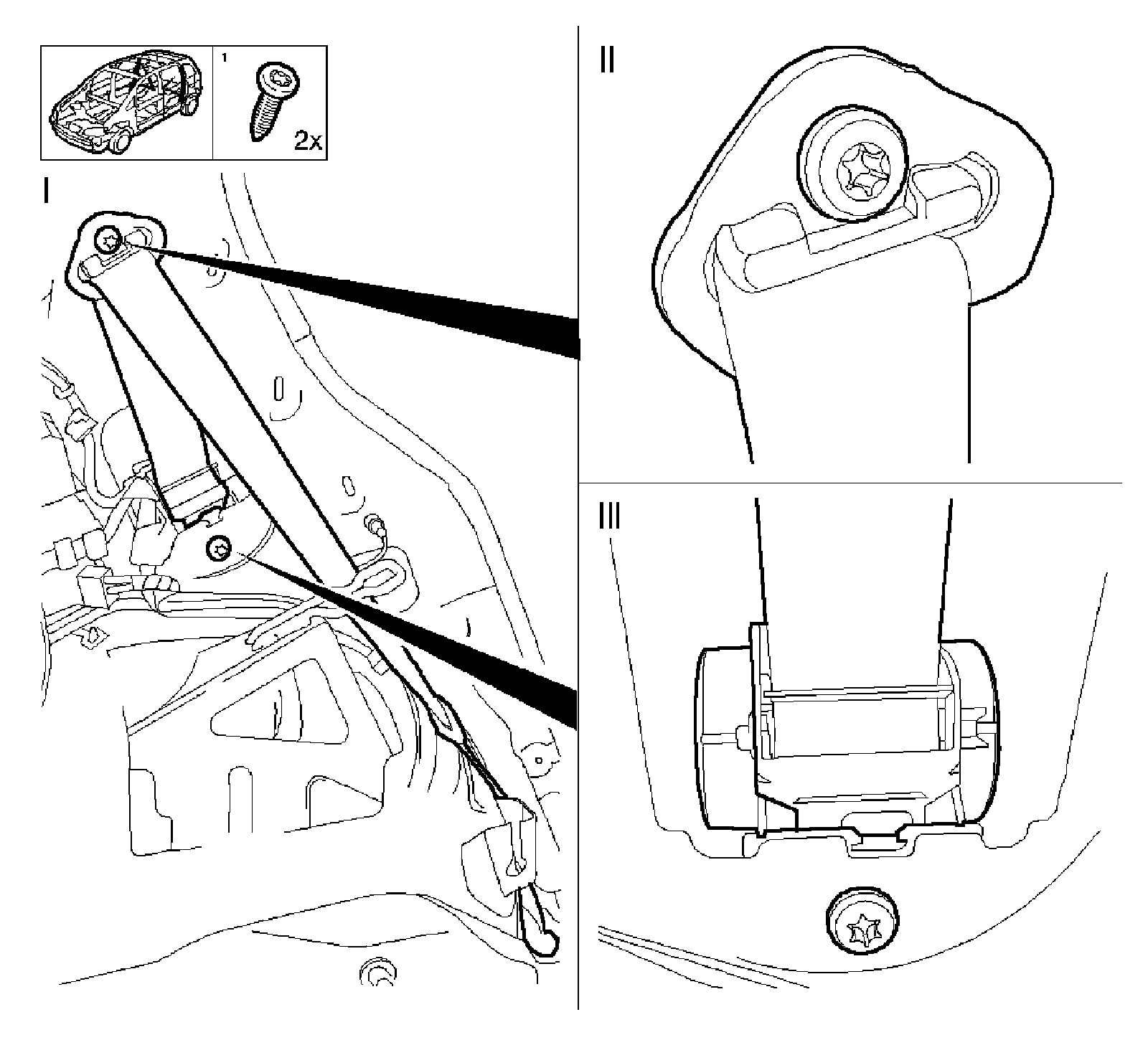 1

2x

I

II

III