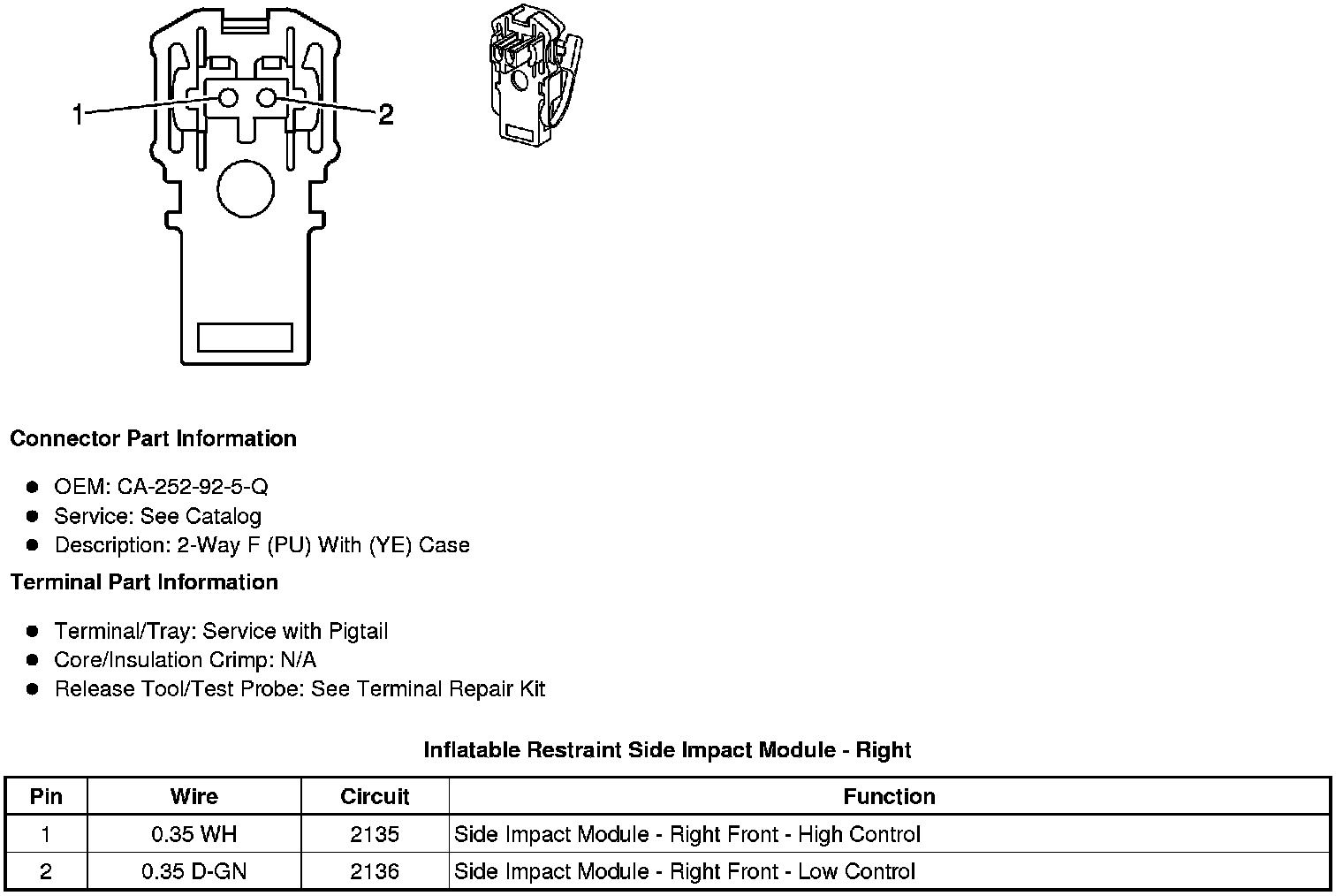 1
2

Connector Part Information

- OEM: CA-252-92-5-Q
- Service: See Catalog
- Description: 2-Way F (PU) With (YE) Case

Terminal Part Information

- Terminal/Tray: Service with Pigtail
- Core/Insulation Crimp: N/A
- Release Tool/Test Probe: See Terminal Repair Kit

Inflatable Restraint Side Impact Module - Right

| Pin | Wire | Circuit | Function |
|---|---|---|---|
| 1 | 0.35 WH | 2135 | Side Impact Module - Right Front - High Control |
| 2 | 0.35 D-GN | 2136 | Side Impact Module - Right Front - Low Control |