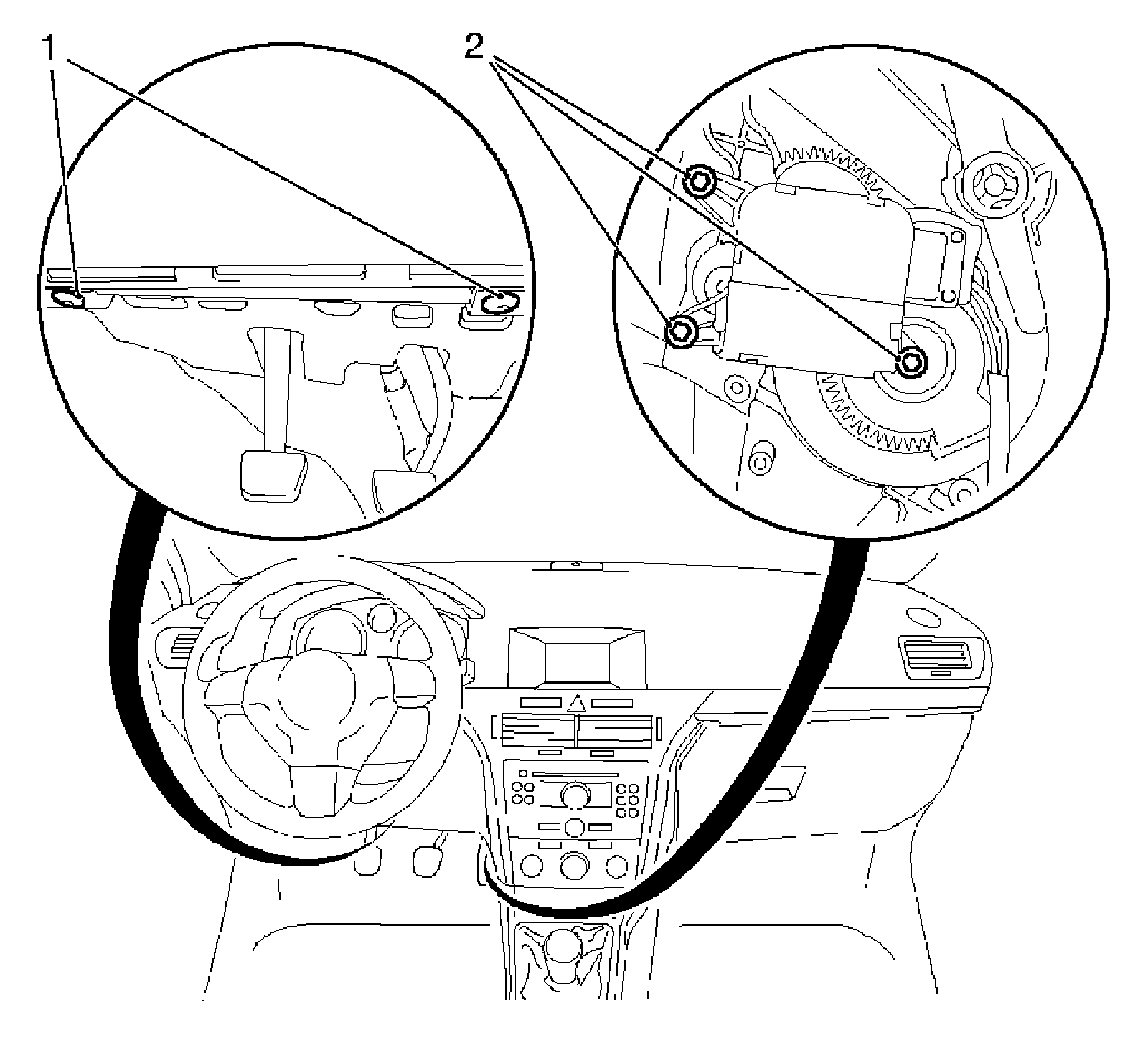 1

2